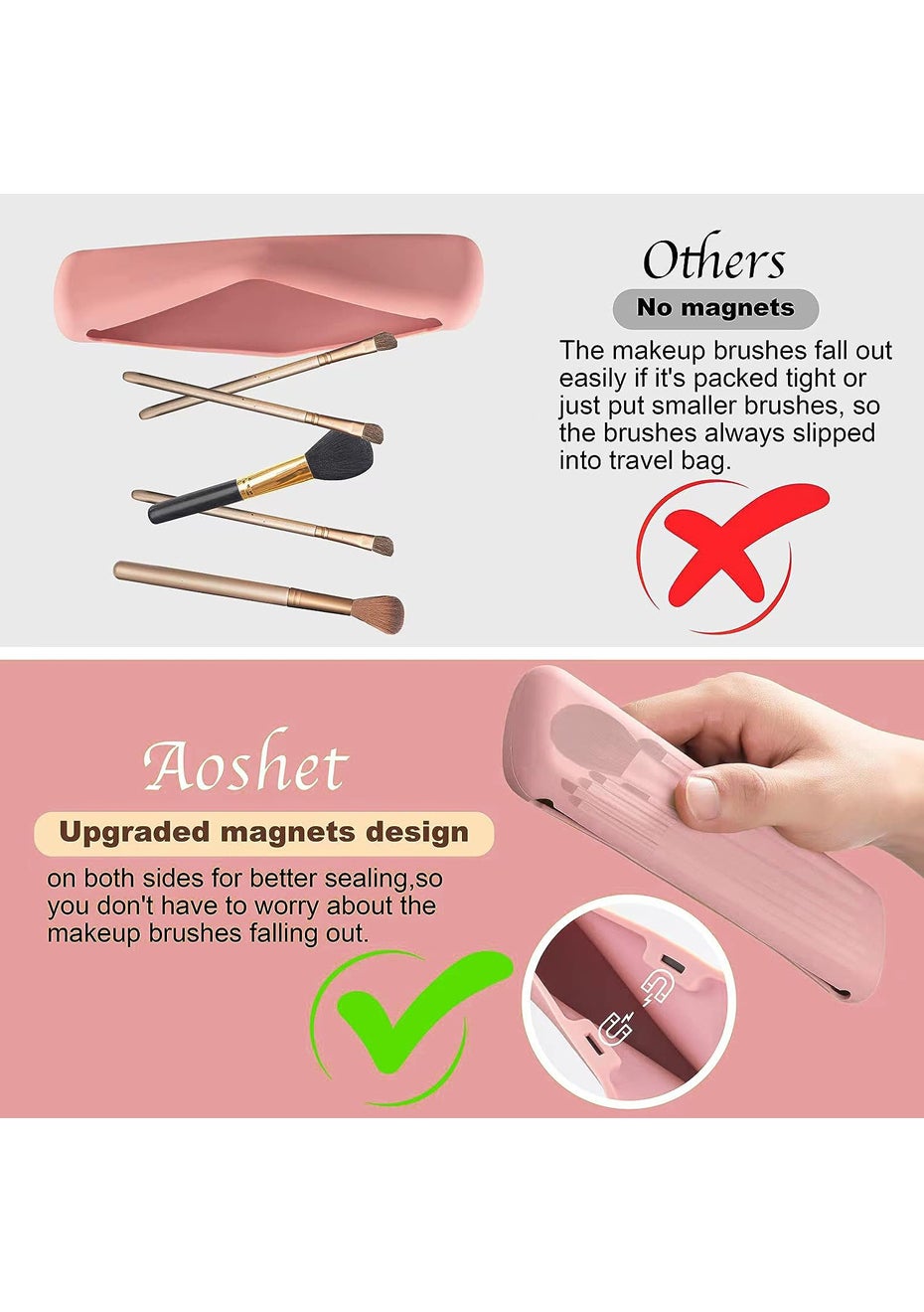 Others

No magnets

The makeup brushes fall out easily if it's packed tight or just put smaller brushes, so the brushes always slipped into travel bag.

Aoshet

Upgraded magnets design

on both sides for better sealing,so you don't have to worry about the makeup brushes falling out.