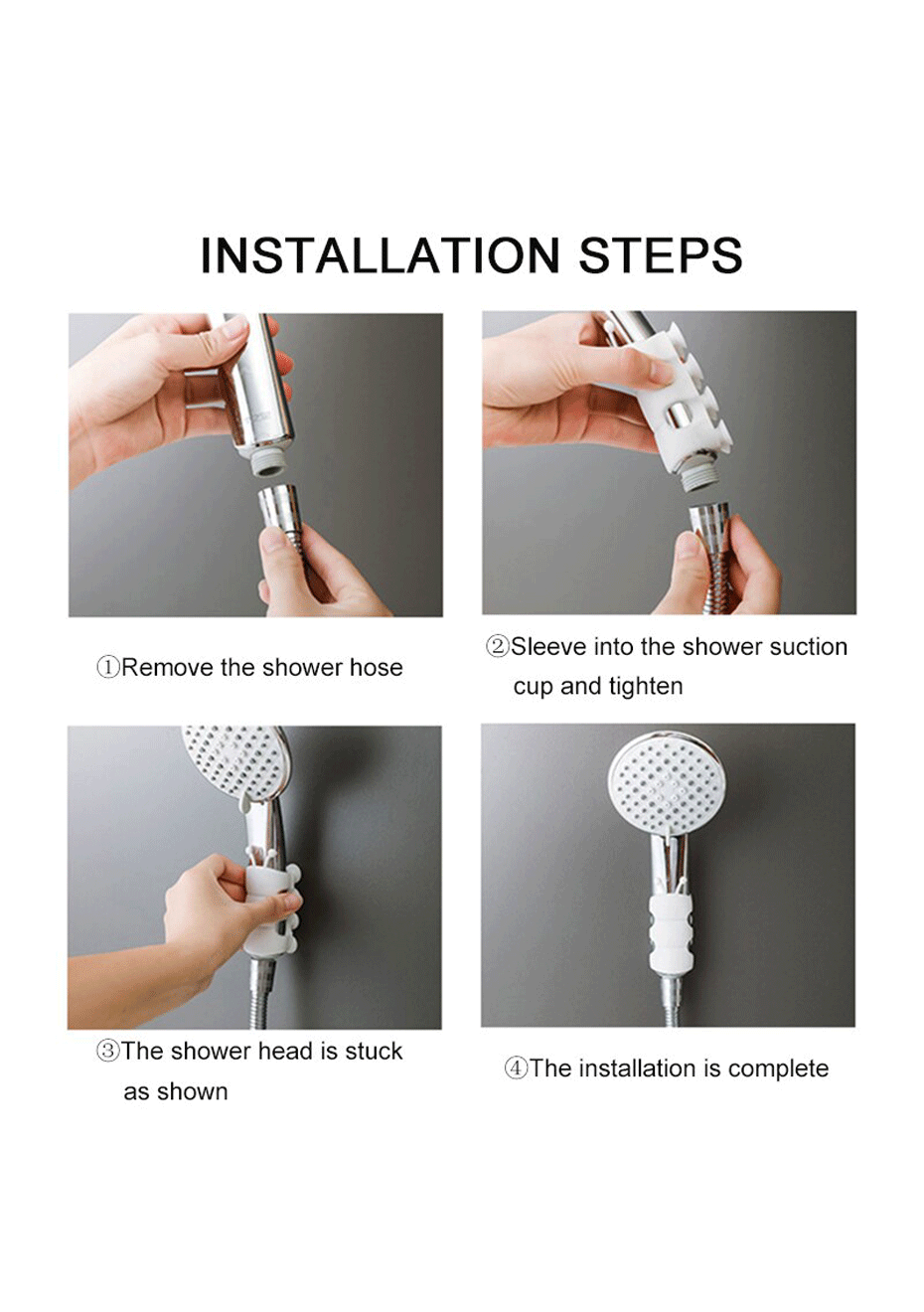 INSTALLATION STEPS

①Remove the shower hose

②Sleeve into the shower suction cup and tighten

③The shower head is stuck as shown

④The installation is complete