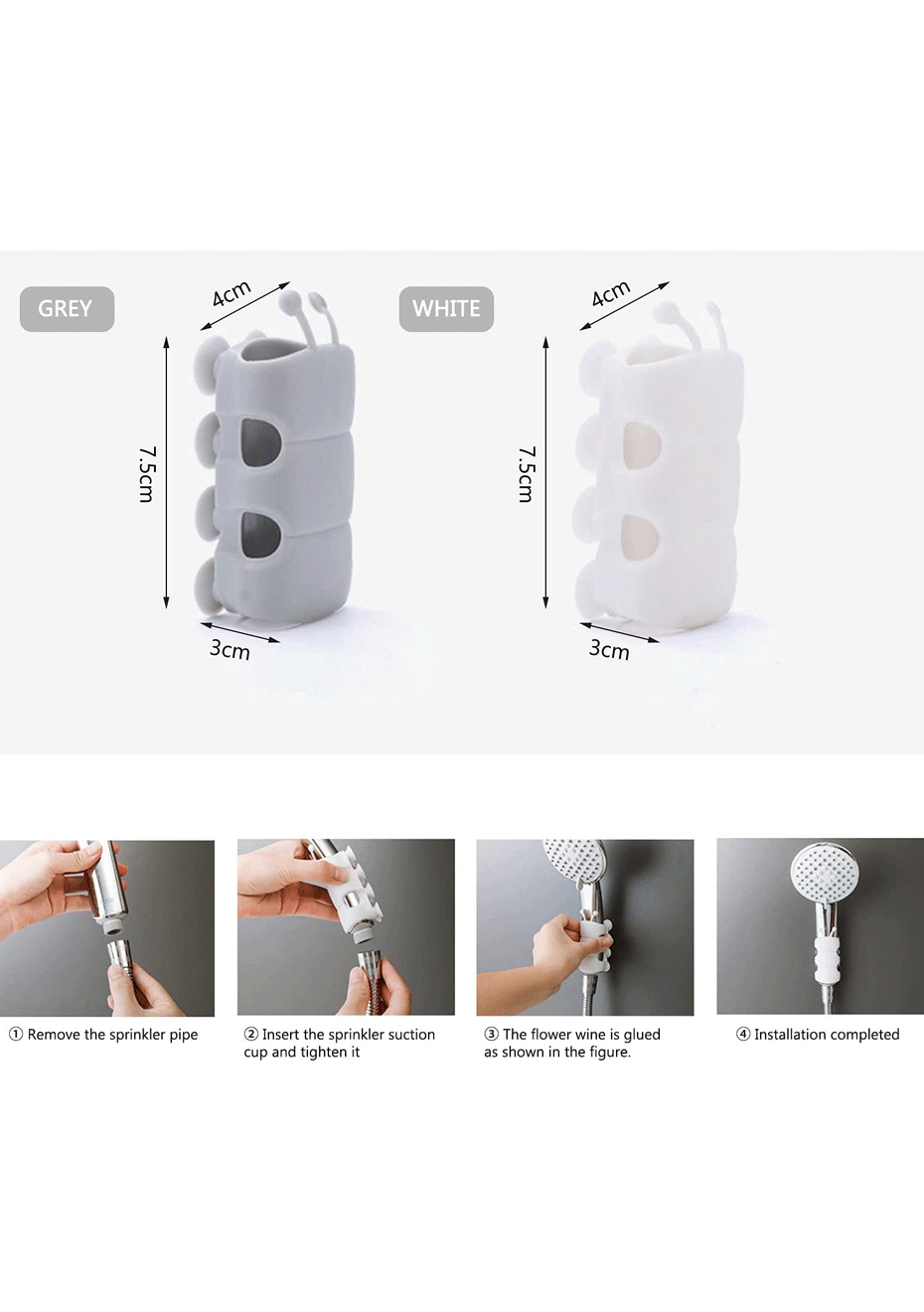 GREY

4cm

7.5cm

3cm

WHITE

4cm

7.5cm

3cm

① Remove the sprinkler pipe

② Insert the sprinkler suction cup and tighten it

③ The flower wine is glued as shown in the figure.

④ Installation completed