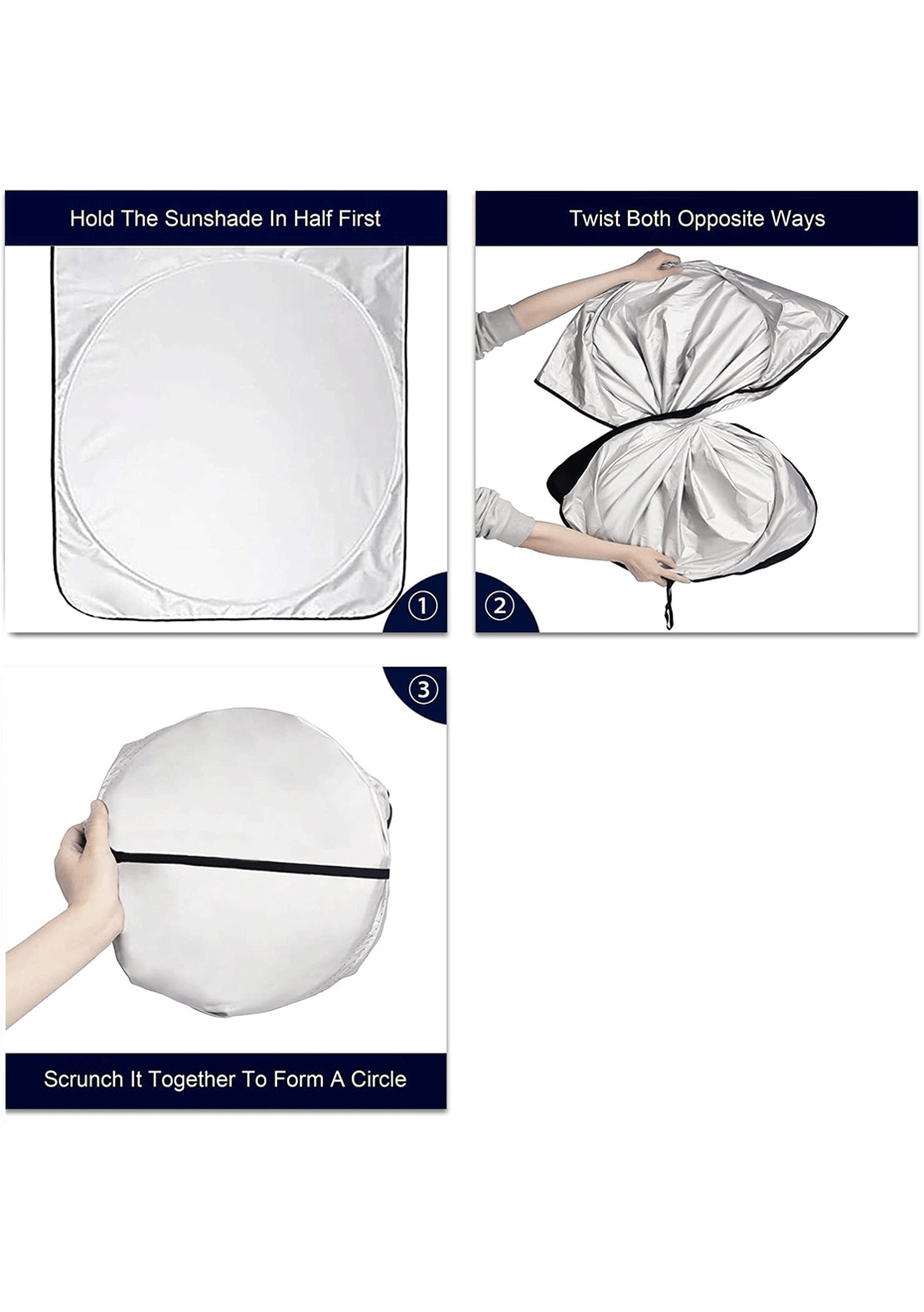 Hold The Sunshade In Half First

①

Twist Both Opposite Ways

②

③

Scrunch It Together To Form A Circle