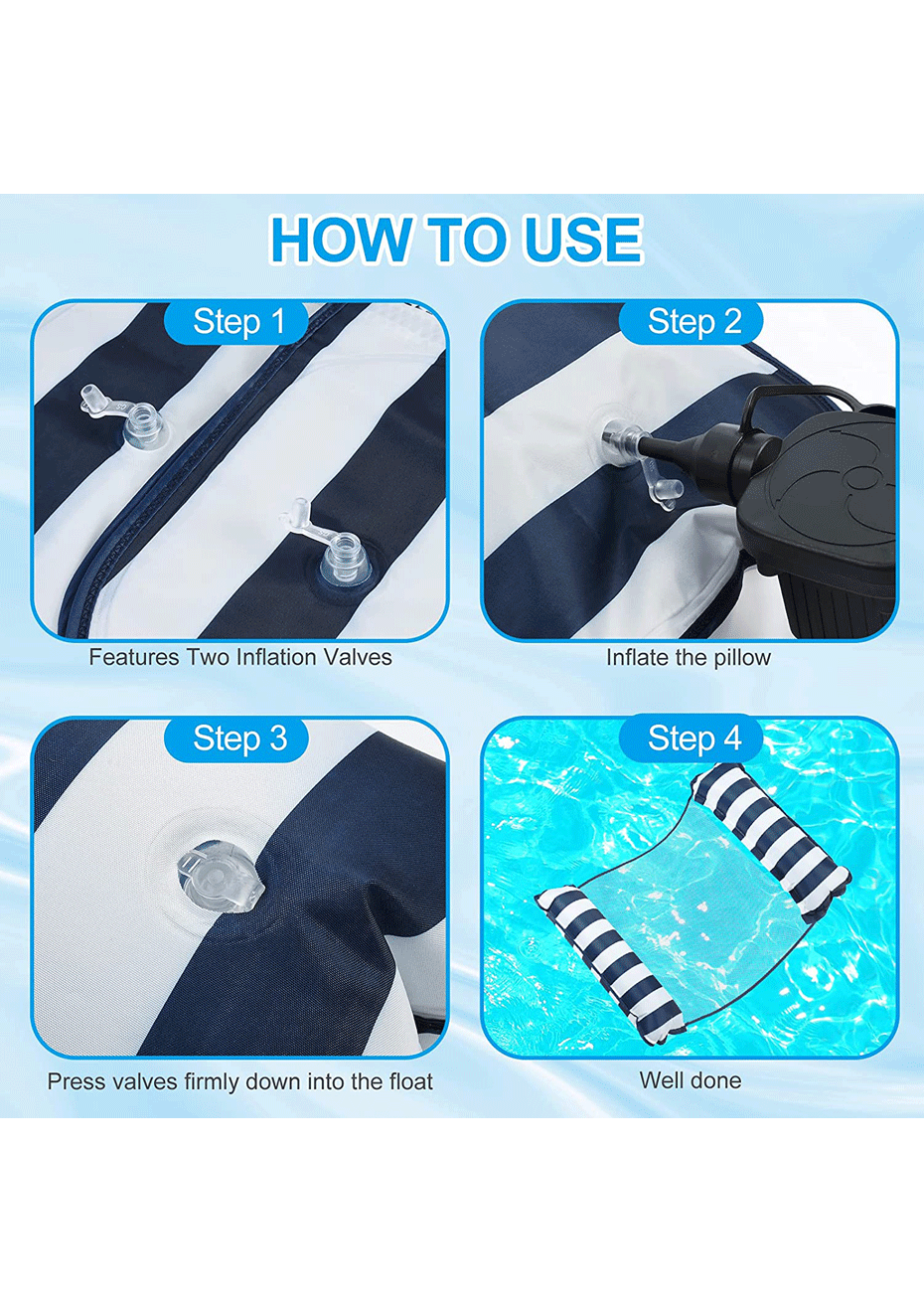 HOW TO USE

Step 1

Features Two Inflation Valves

Step 2

Inflate the pillow

Step 3

Press valves firmly down into the float

Step 4

Well done