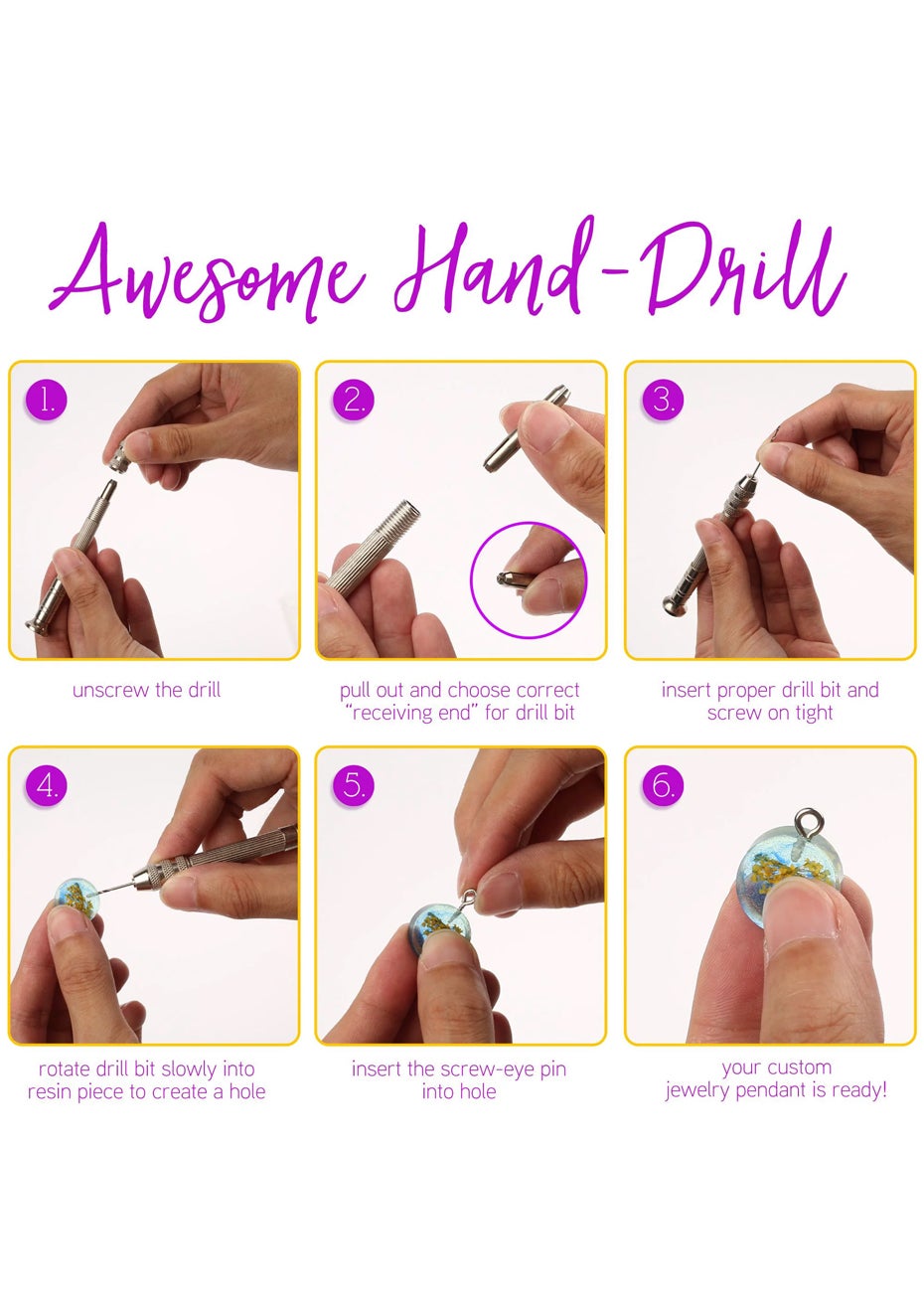 Awesome Hand-Drill

1.

unscrew the drill

2.

pull out and choose correct "receiving end" for drill bit

3.

insert proper drill bit and screw on tight

4.

rotate drill bit slowly into resin piece to create a hole

5.

insert the screw-eye pin into hole

6.

your custom jewelry pendant is ready!