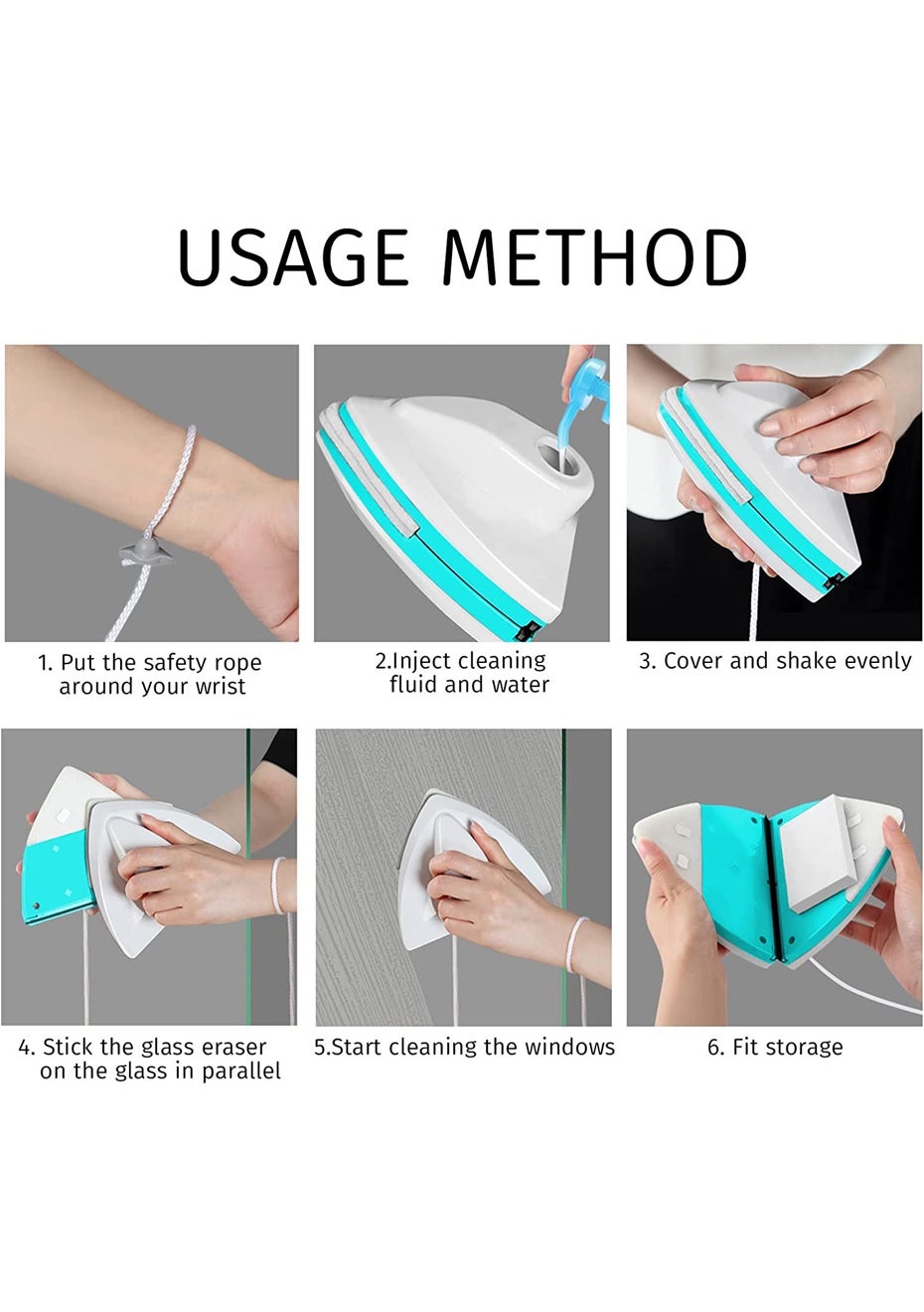 USAGE METHOD

1. Put the safety rope around your wrist

2.Inject cleaning fluid and water

3. Cover and shake evenly

4. Stick the glass eraser on the glass in parallel

5.Start cleaning the windows

6. Fit storage