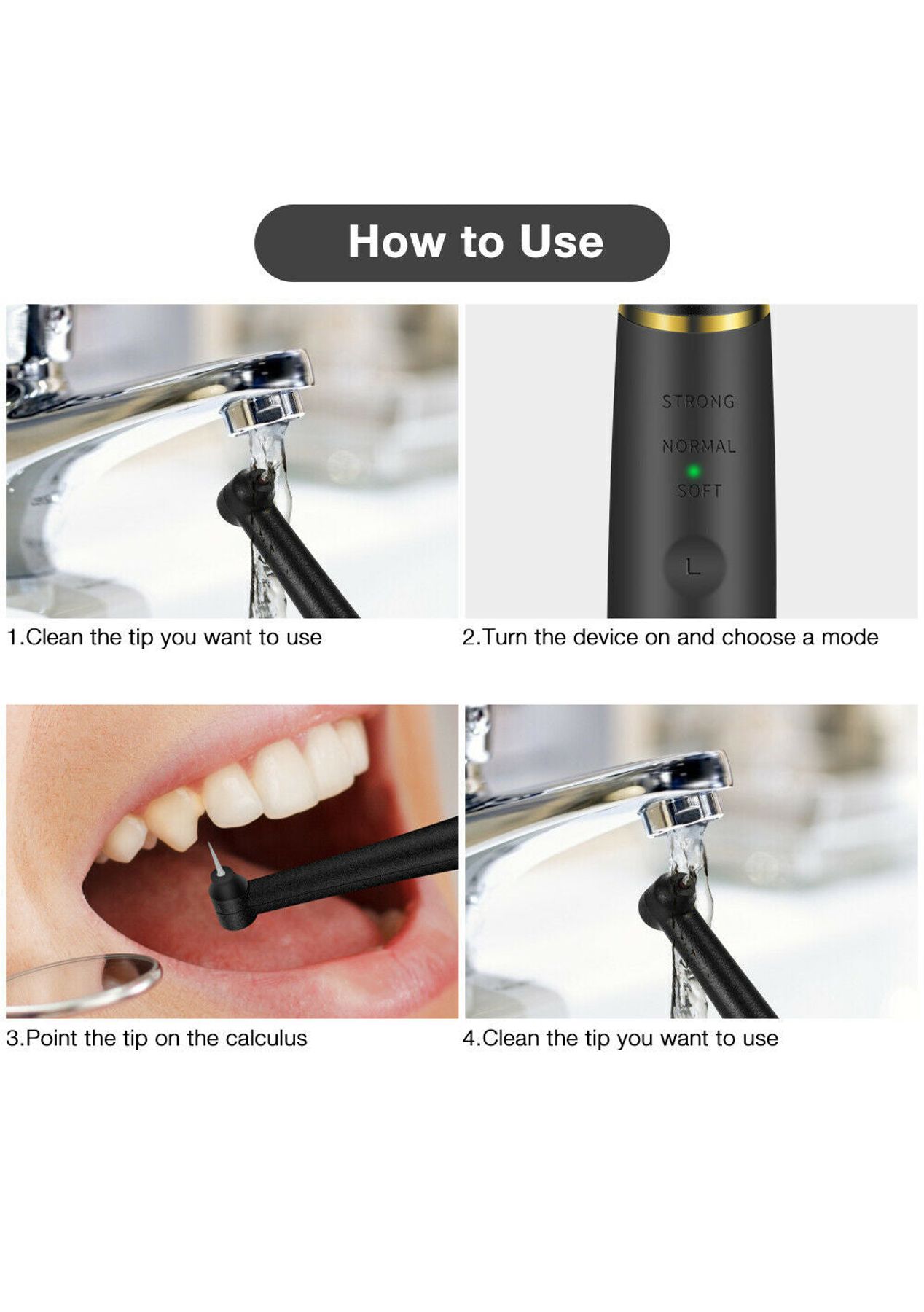 How to Use

1.Clean the tip you want to use

STRONG

NORMAL

SOFT

L

2.Turn the device on and choose a mode

3.Point the tip on the calculus

4.Clean the tip you want to use