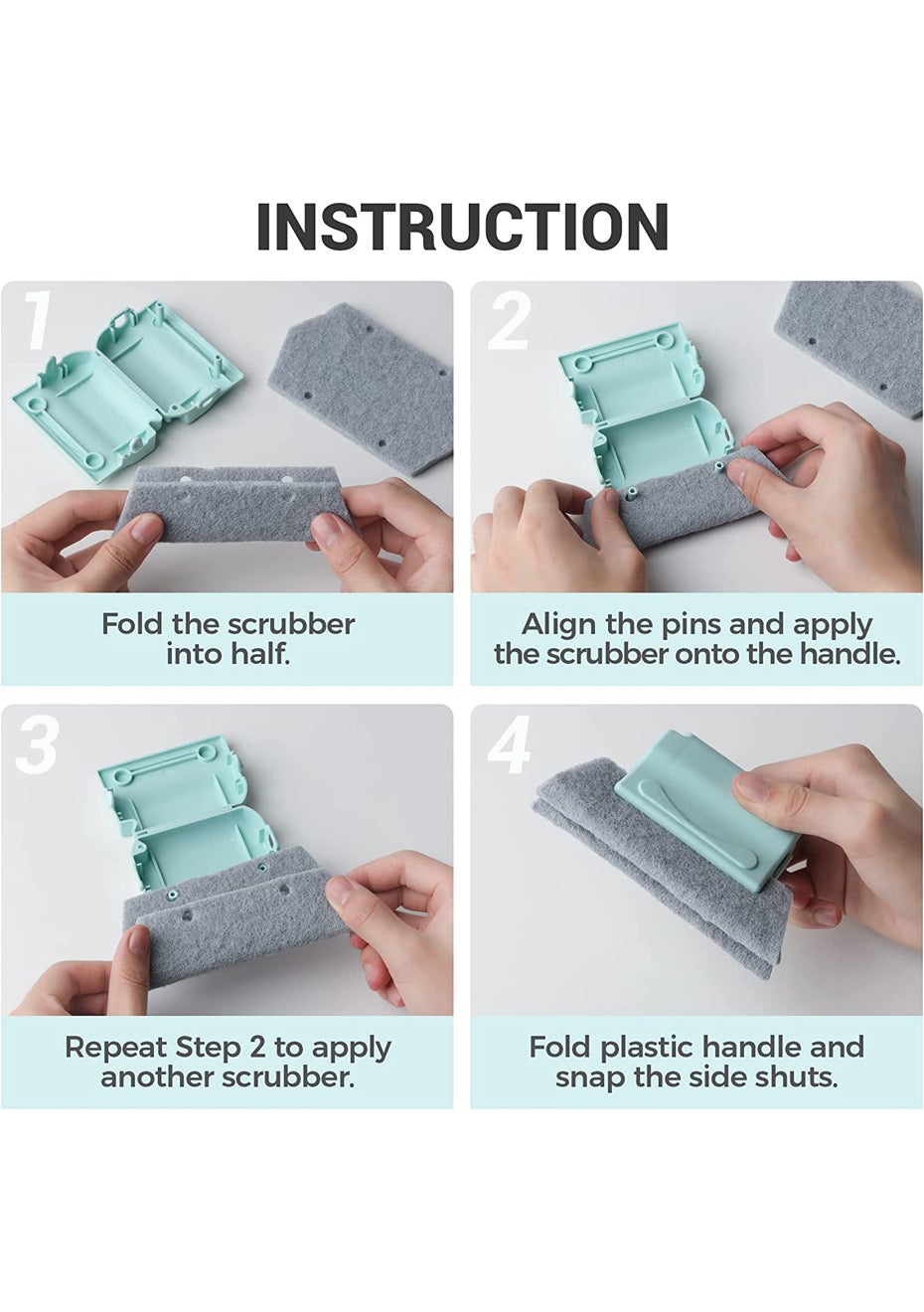 INSTRUCTION

1

Fold the scrubber into half.

2

Align the pins and apply the scrubber onto the handle.

3

Repeat Step 2 to apply another scrubber.

4

Fold plastic handle and snap the side shuts.