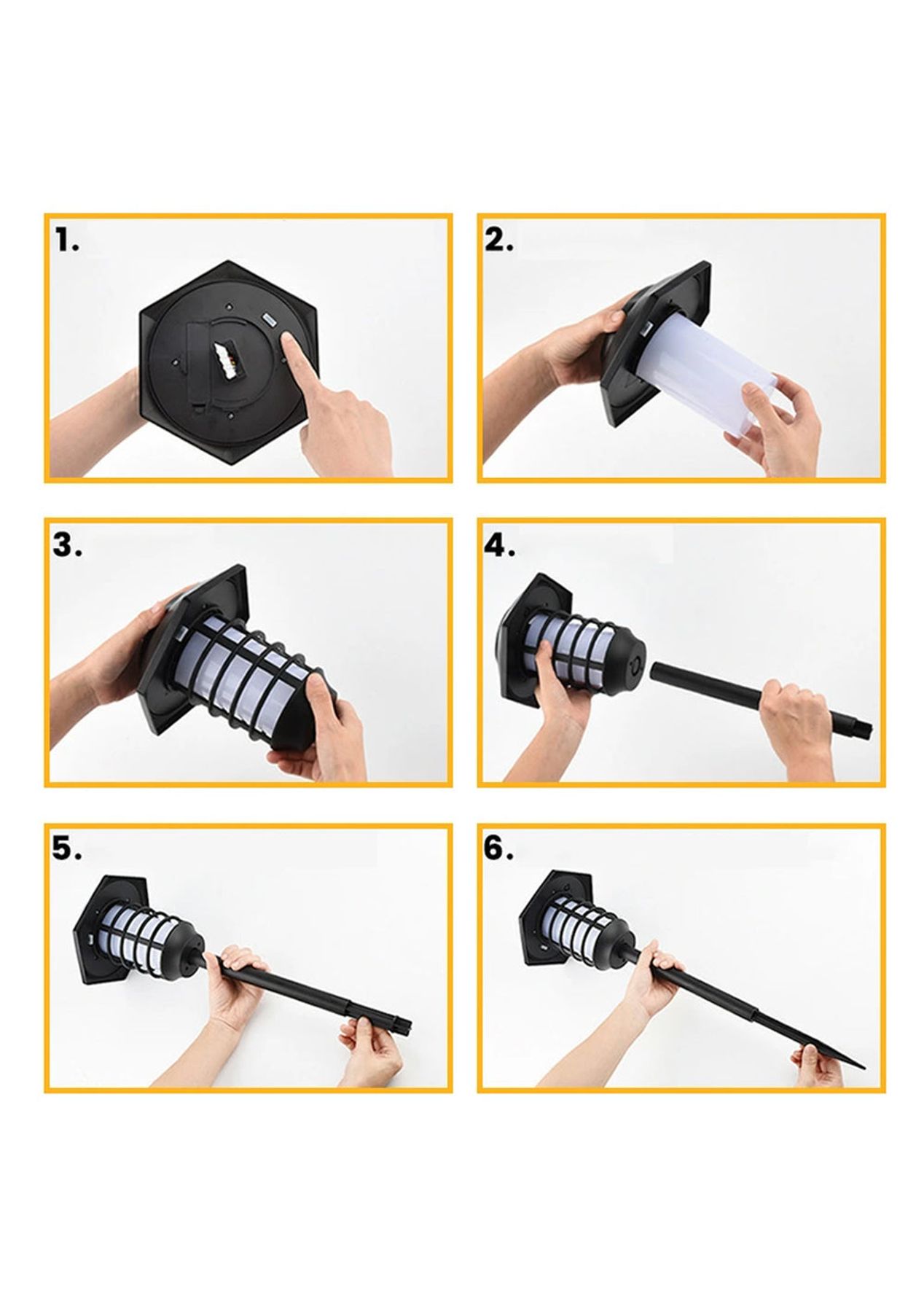 1.

2.

3.

4.

5.

6.