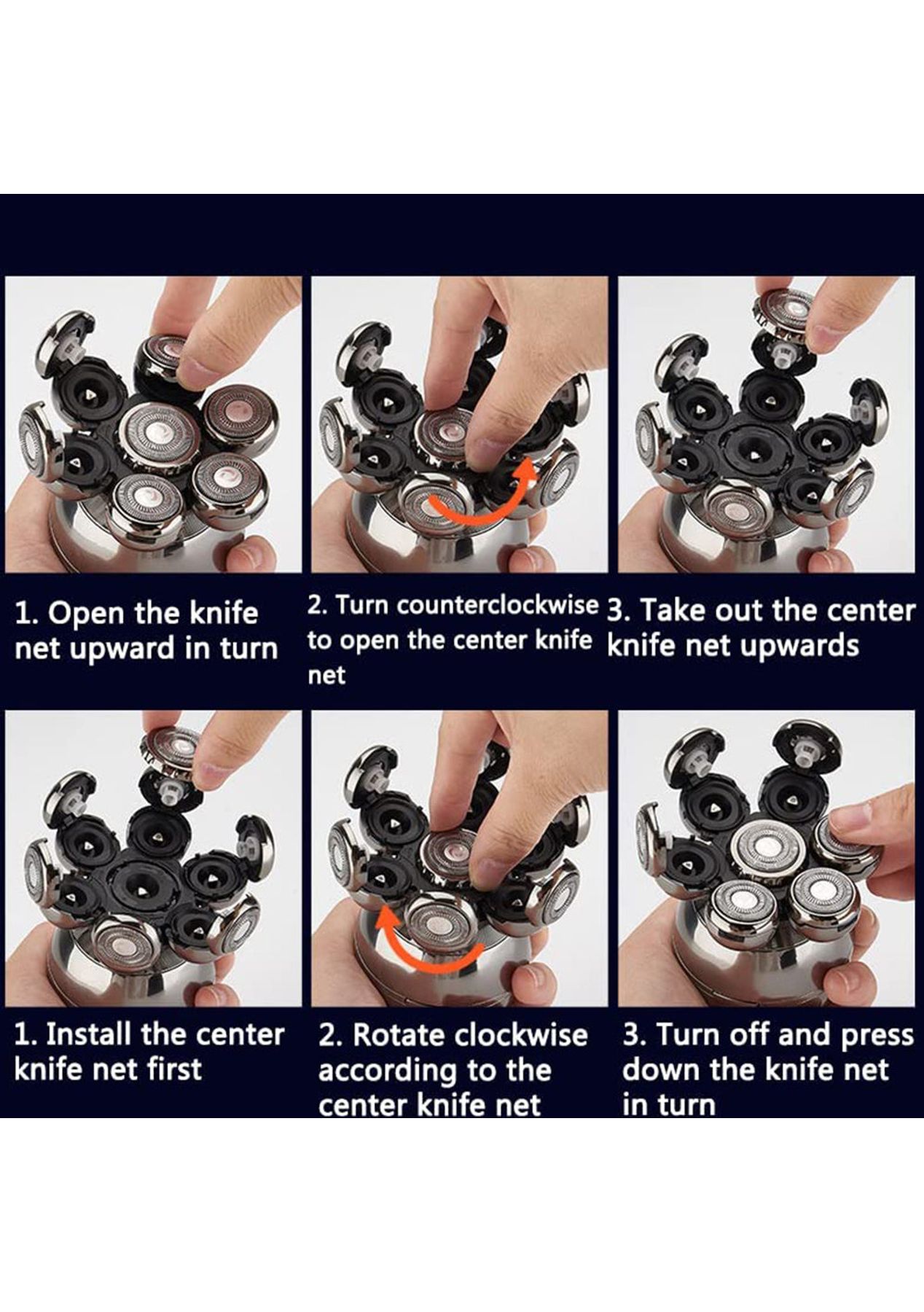 1. Open the knife net upward in turn

2. Turn counterclockwise to open the center knife net

3. Take out the center knife net upwards

1. Install the center knife net first

2. Rotate clockwise according to the center knife net

3. Turn off and press down the knife net in turn