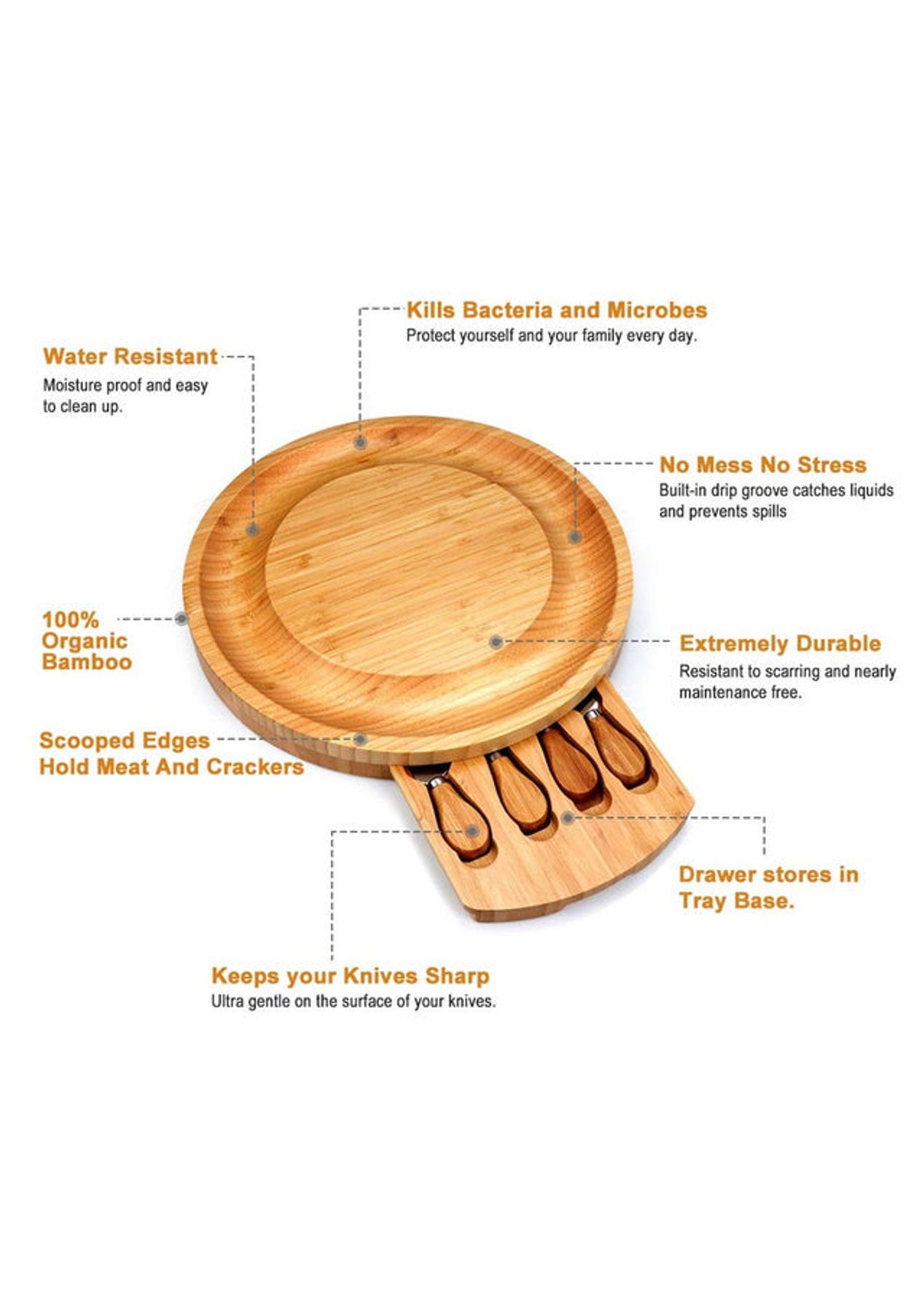 Kills Bacteria and Microbes
Protect yourself and your family every day.

Water Resistant
Moisture proof and easy to clean up.

No Mess No Stress
Built-in drip groove catches liquids and prevents spills

100% Organic Bamboo

Extremely Durable
Resistant to scarring and nearly maintenance free.

Scooped Edges
Hold Meat And Crackers

Drawer stores in Tray Base.

Keeps your Knives Sharp
Ultra gentle on the surface of your knives.