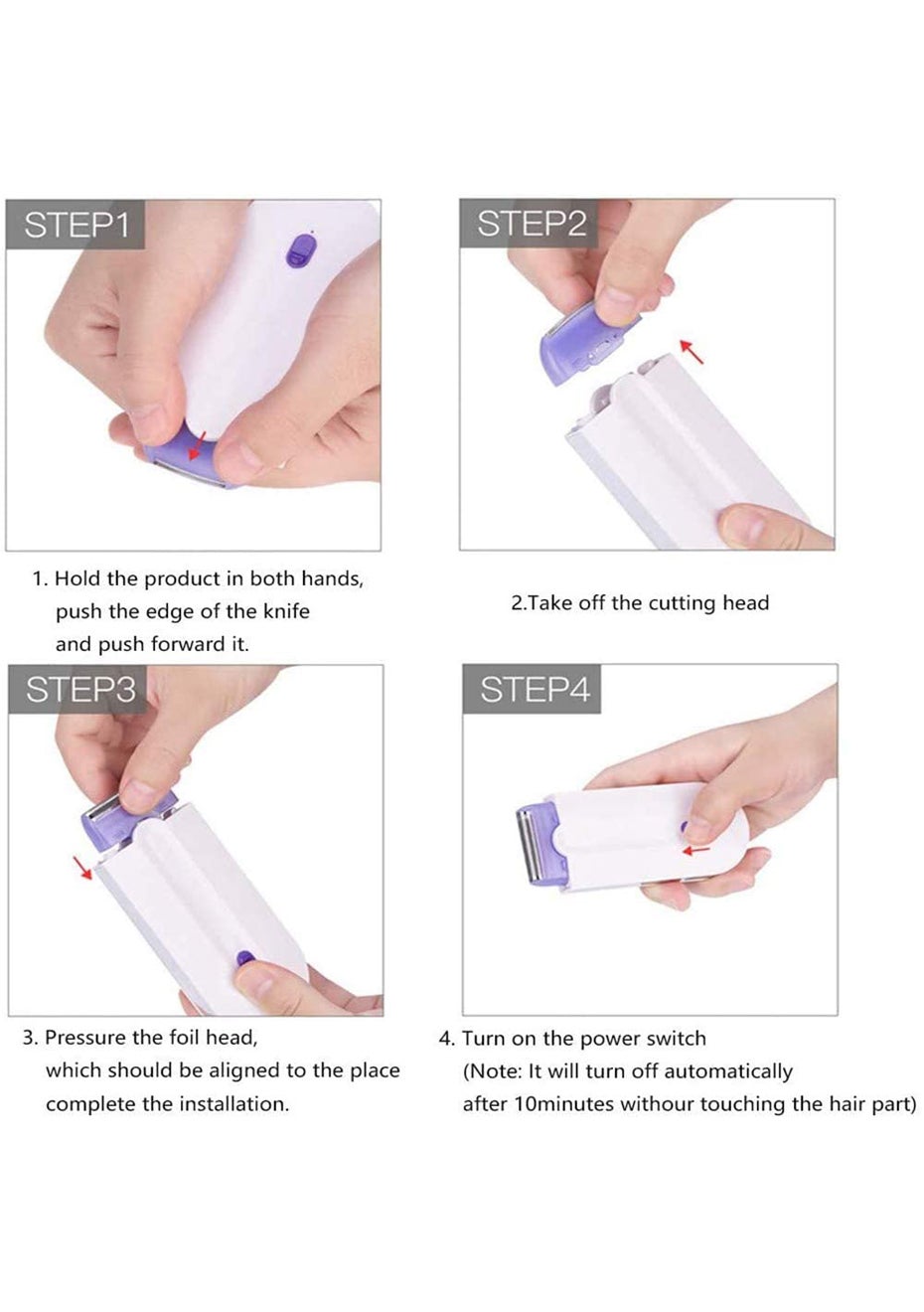 STEP1

1. Hold the product in both hands, push the edge of the knife and push forward it.

STEP2

2.Take off the cutting head

STEP3

3. Pressure the foil head, which should be aligned to the place complete the installation.

STEP4

4. Turn on the power switch (Note: It will turn off automatically after 10minutes withour touching the hair part)