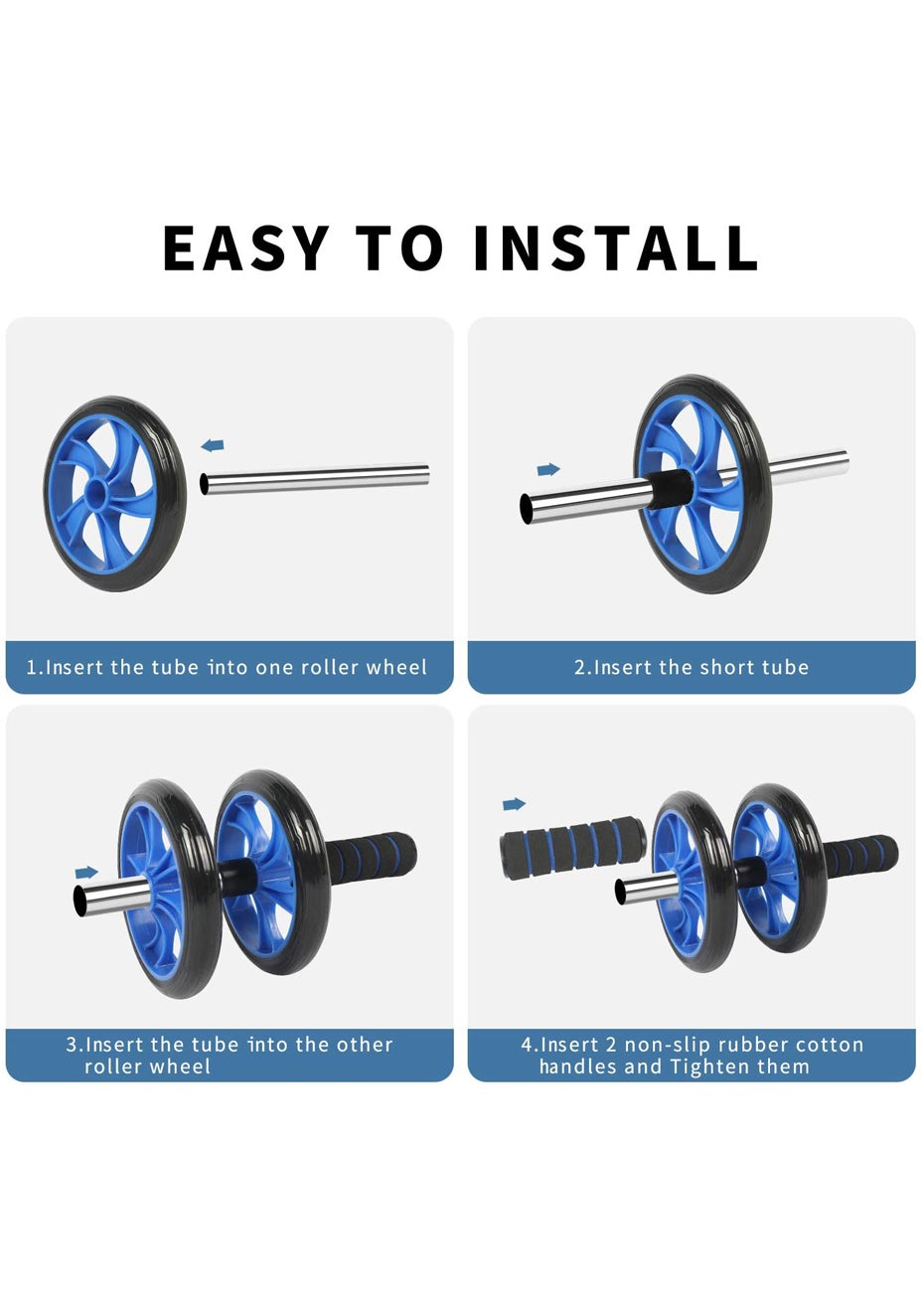 EASY TO INSTALL

1.Insert the tube into one roller wheel

2.Insert the short tube

3.Insert the tube into the other roller wheel

4.Insert 2 non-slip rubber cotton handles and Tighten them