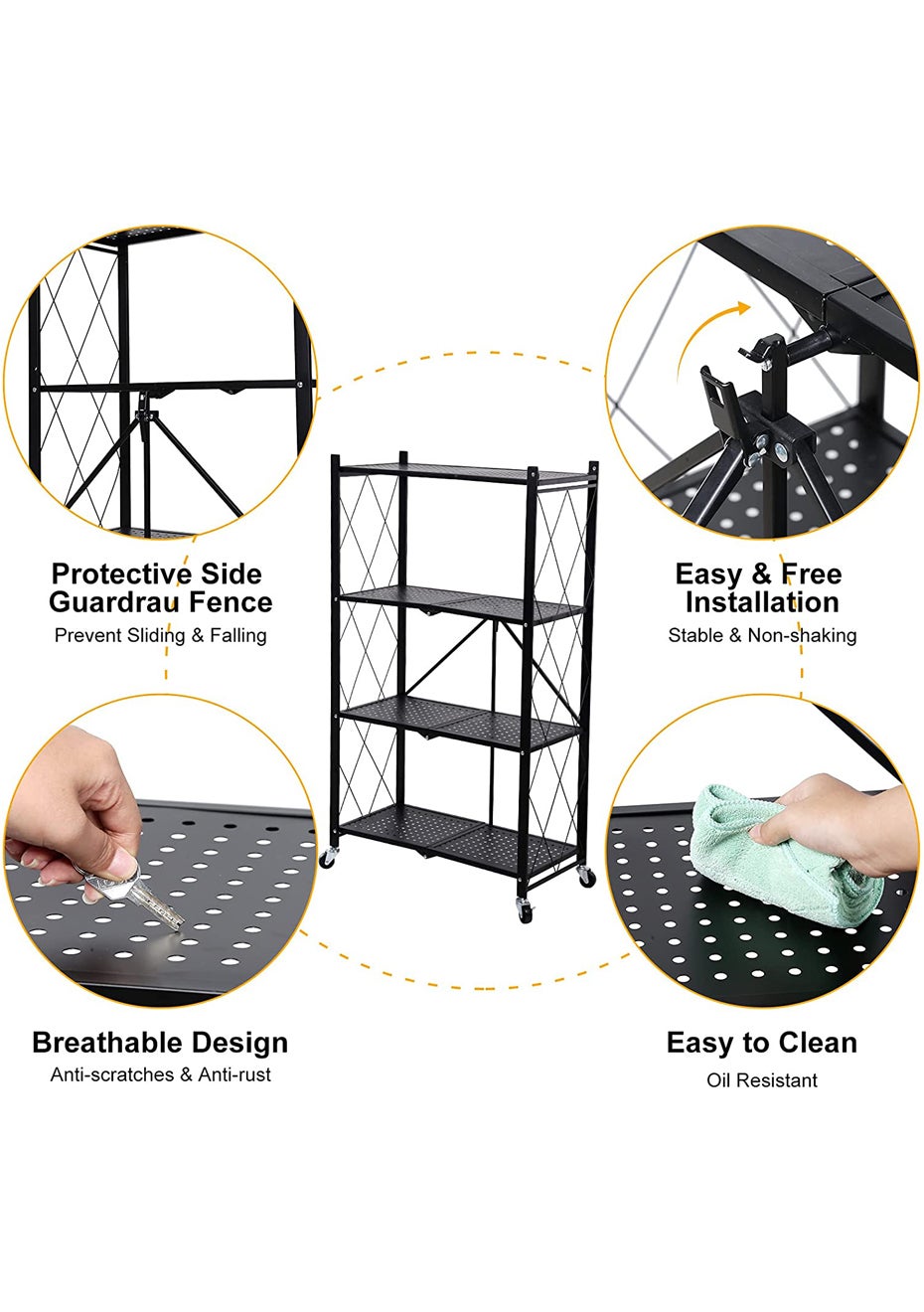 Protective Side Guardrau Fence
Prevent Sliding & Falling

Easy & Free Installation
Stable & Non-shaking

Breathable Design
Anti-scratches & Anti-rust

Easy to Clean
Oil Resistant