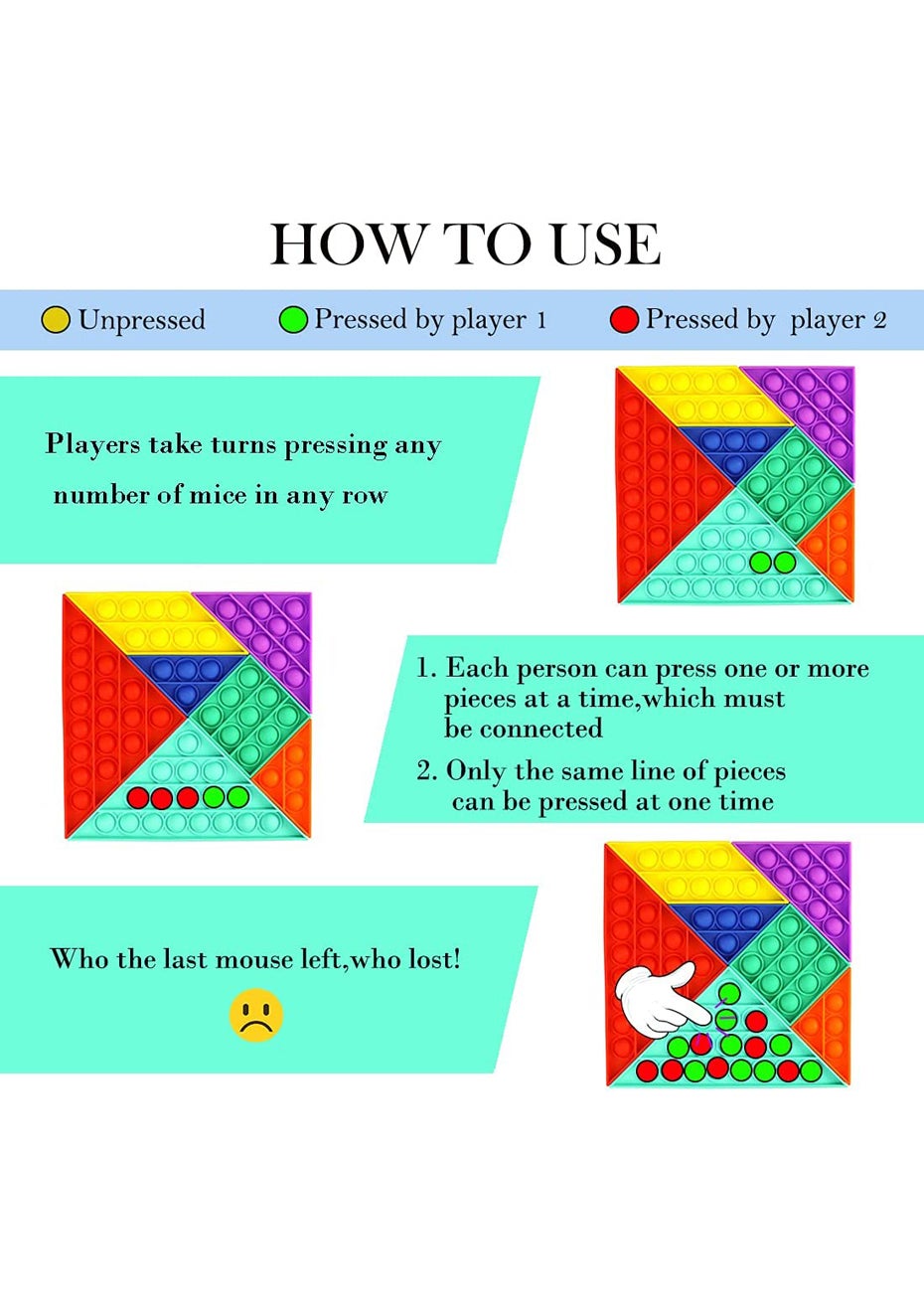 HOW TO USE

Unpressed Pressed by player 1 Pressed by player 2

Players take turns pressing any number of mice in any row

1. Each person can press one or more pieces at a time,which must be connected
2. Only the same line of pieces can be pressed at one time

Who the last mouse left,who lost!