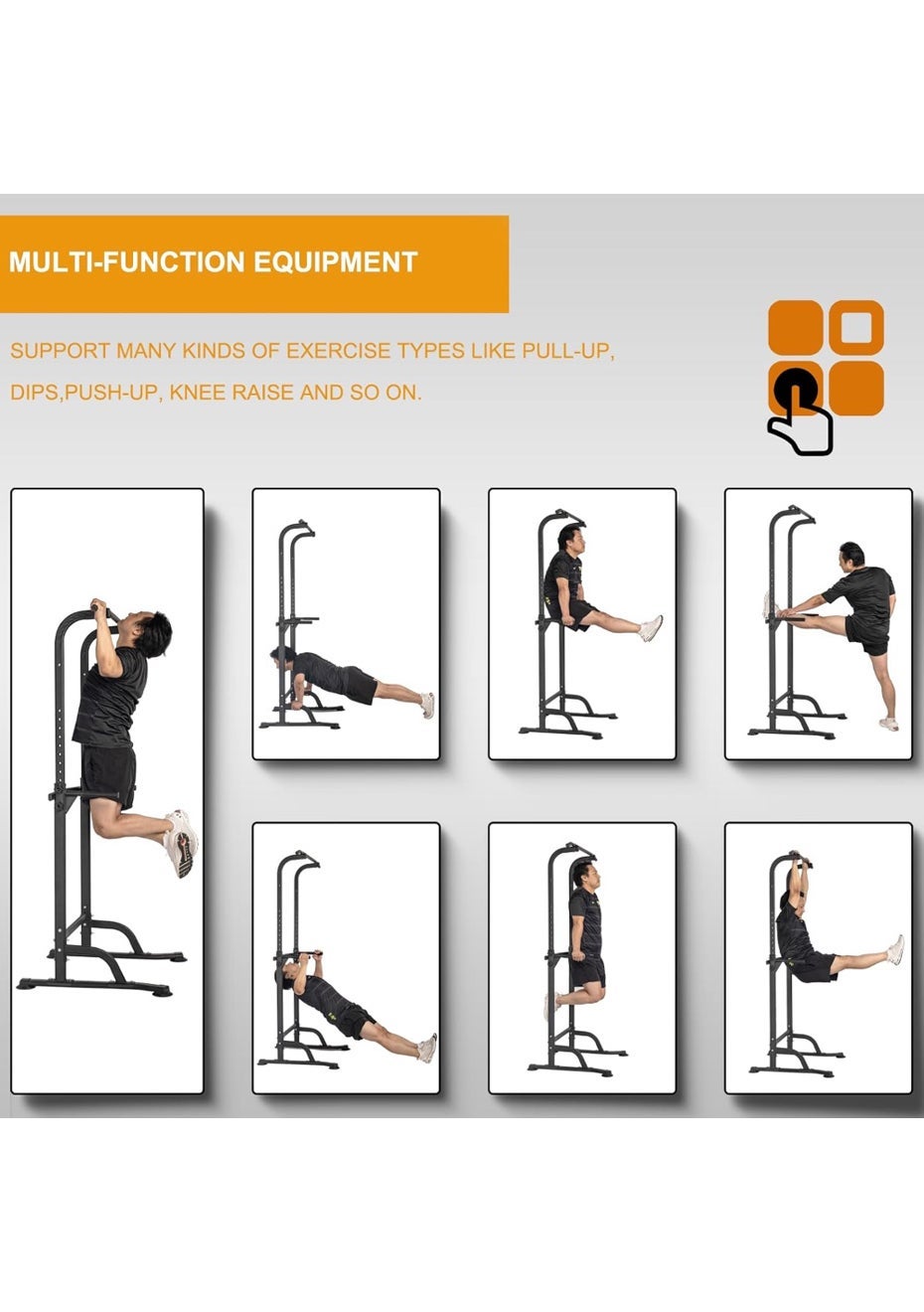 MULTI-FUNCTION EQUIPMENT

SUPPORT MANY KINDS OF EXERCISE TYPES LIKE PULL-UP, DIPS,PUSH-UP, KNEE RAISE AND SO ON.