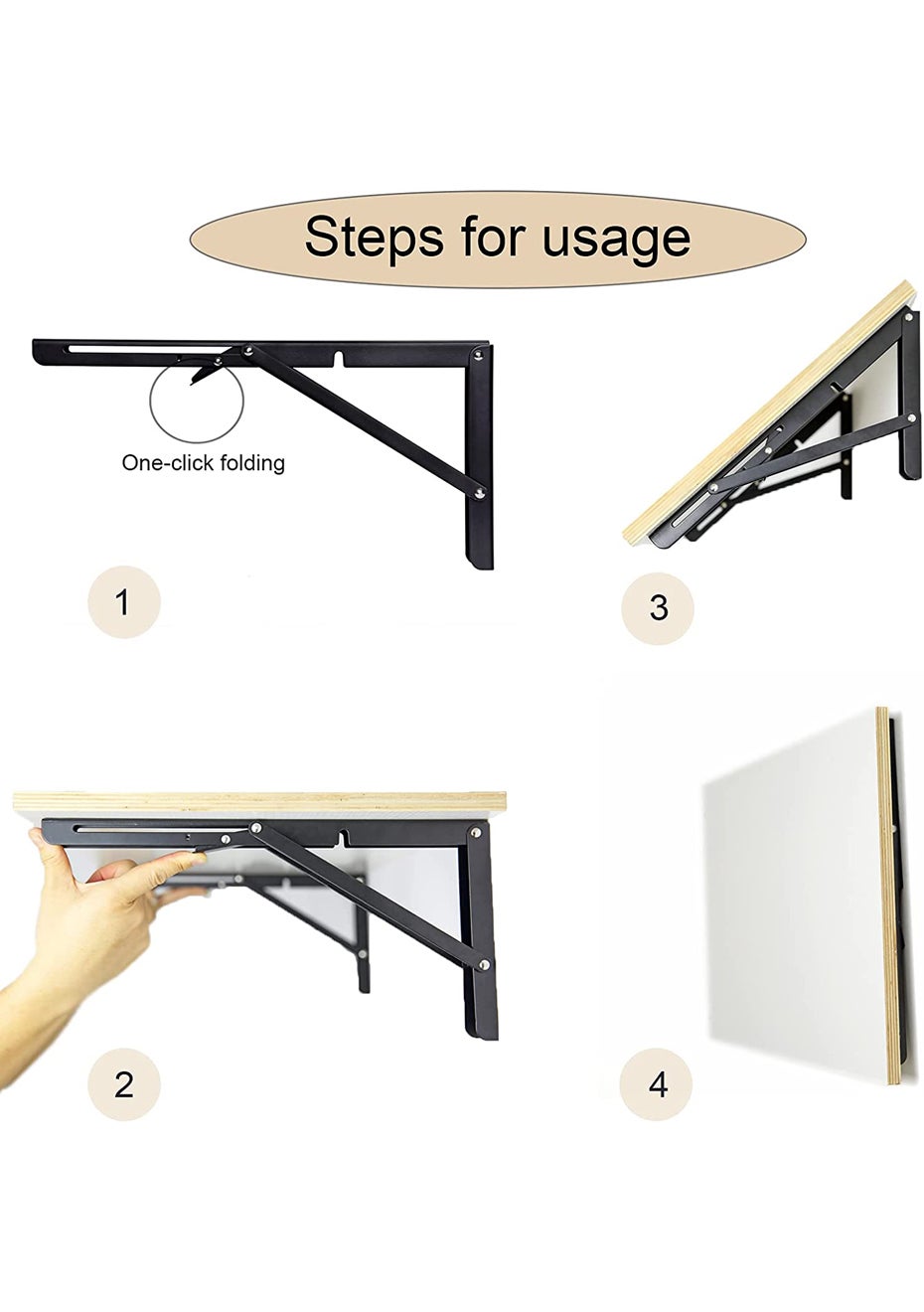 Steps for usage

One-click folding

1

3

2

4