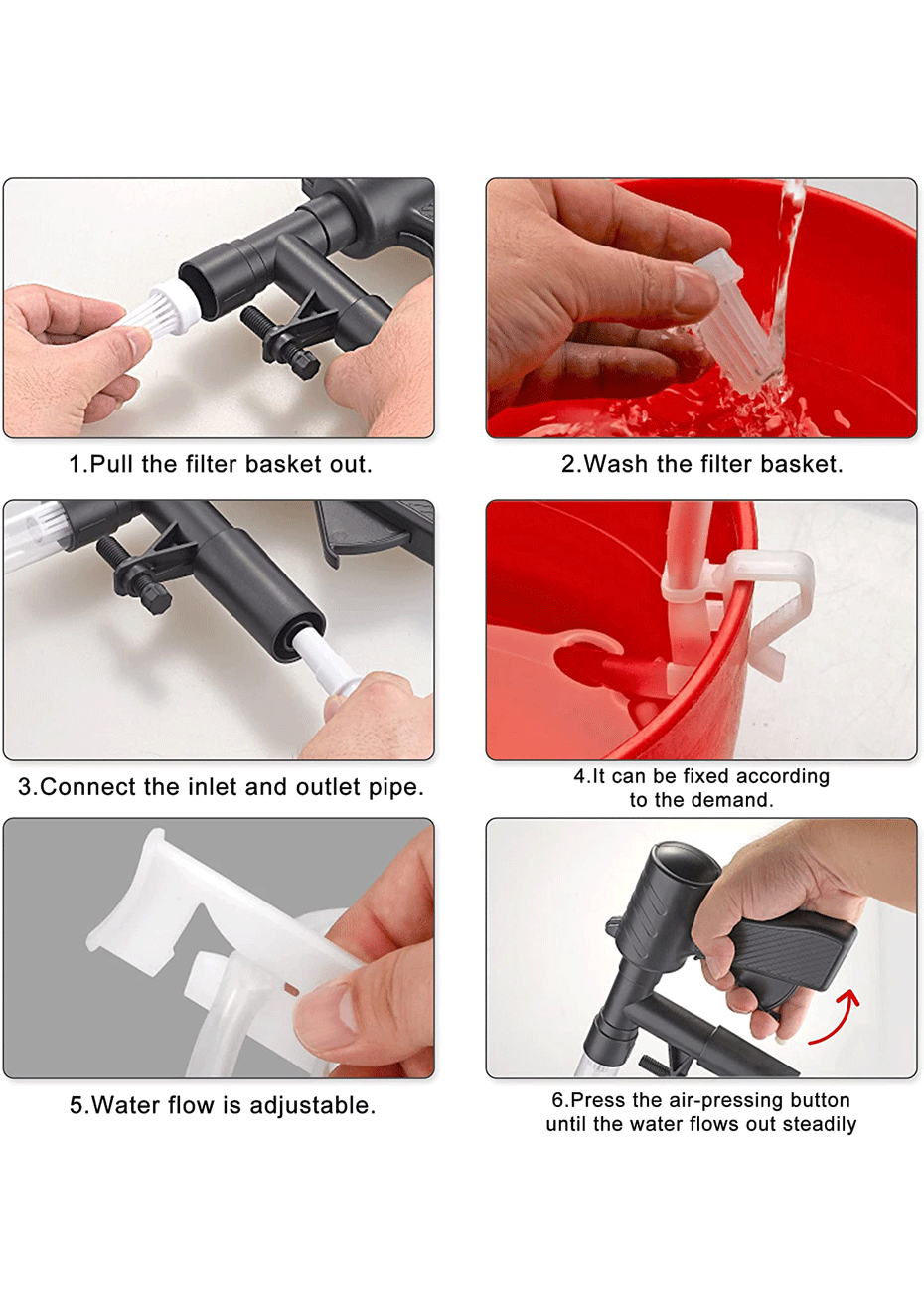 1.Pull the filter basket out.

2.Wash the filter basket.

3.Connect the inlet and outlet pipe.

4.It can be fixed according to the demand.

5.Water flow is adjustable.

6.Press the air-pressing button until the water flows out steadily