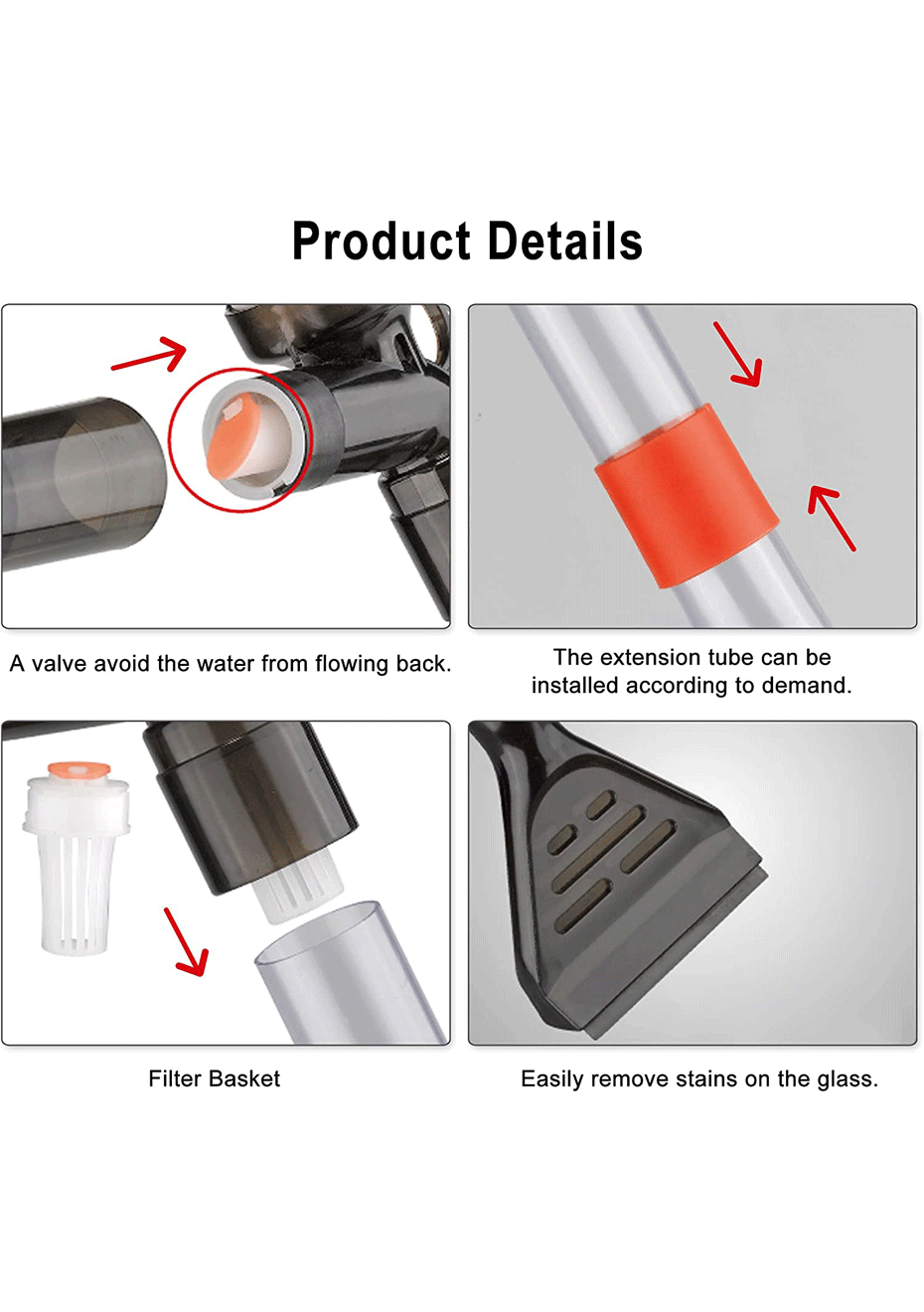 Product Details

A valve avoid the water from flowing back.

The extension tube can be installed according to demand.

Filter Basket

Easily remove stains on the glass.