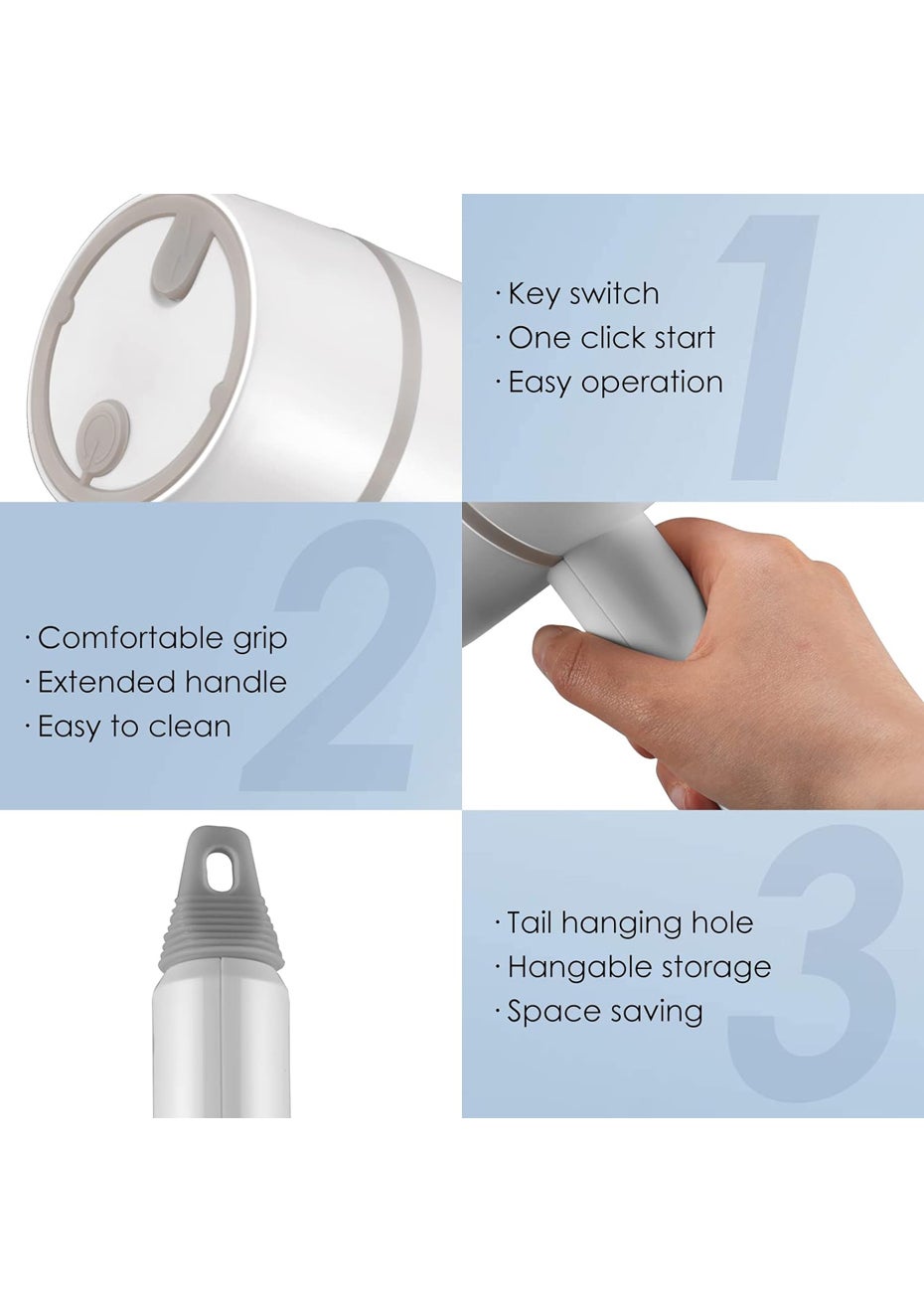 1
· Key switch
· One click start
· Easy operation

2
· Comfortable grip
· Extended handle
· Easy to clean

3
· Tail hanging hole
· Hangable storage
· Space saving