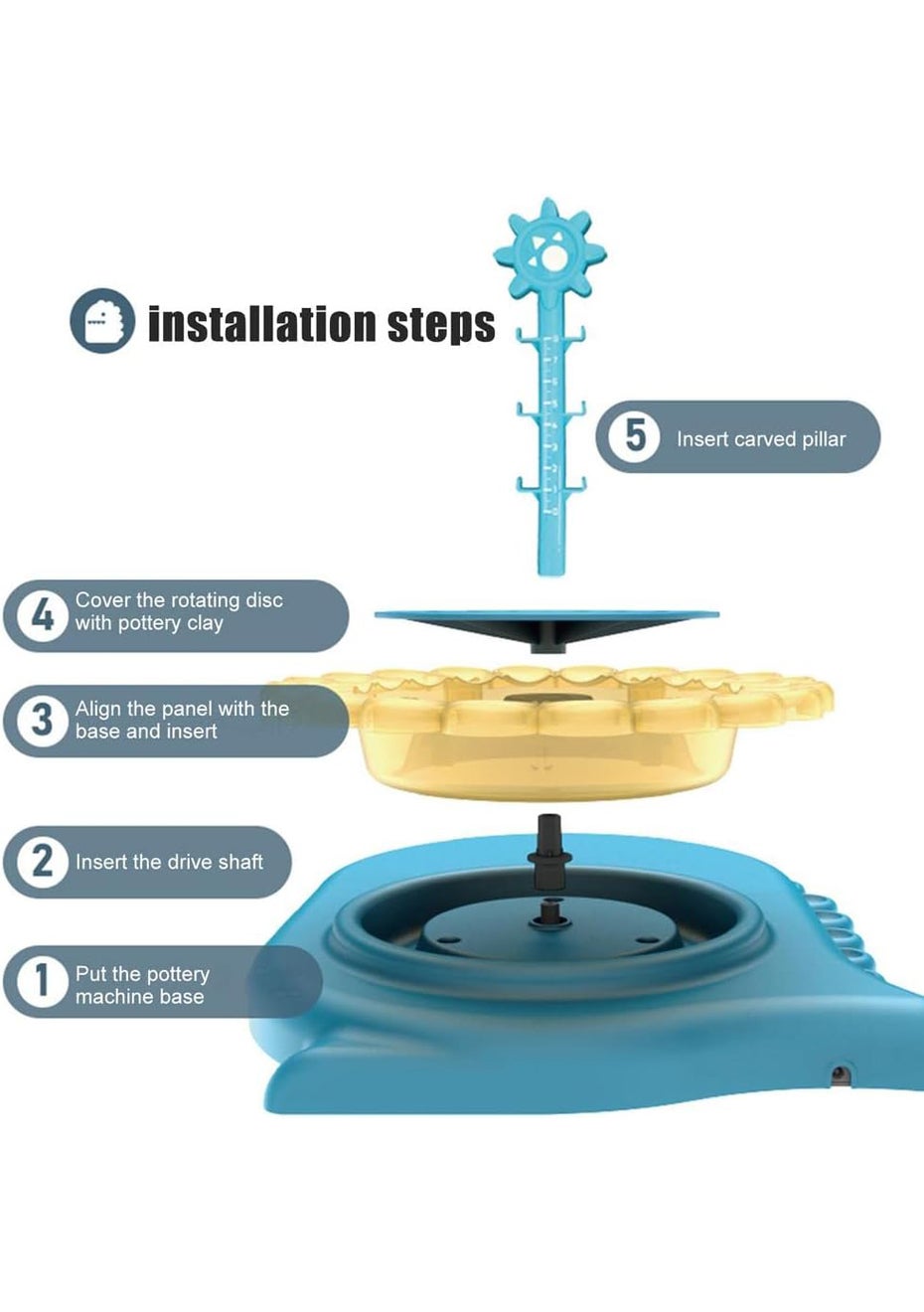 installation steps

5 Insert carved pillar

4 Cover the rotating disc with pottery clay

3 Align the panel with the base and insert

2 Insert the drive shaft

1 Put the pottery machine base