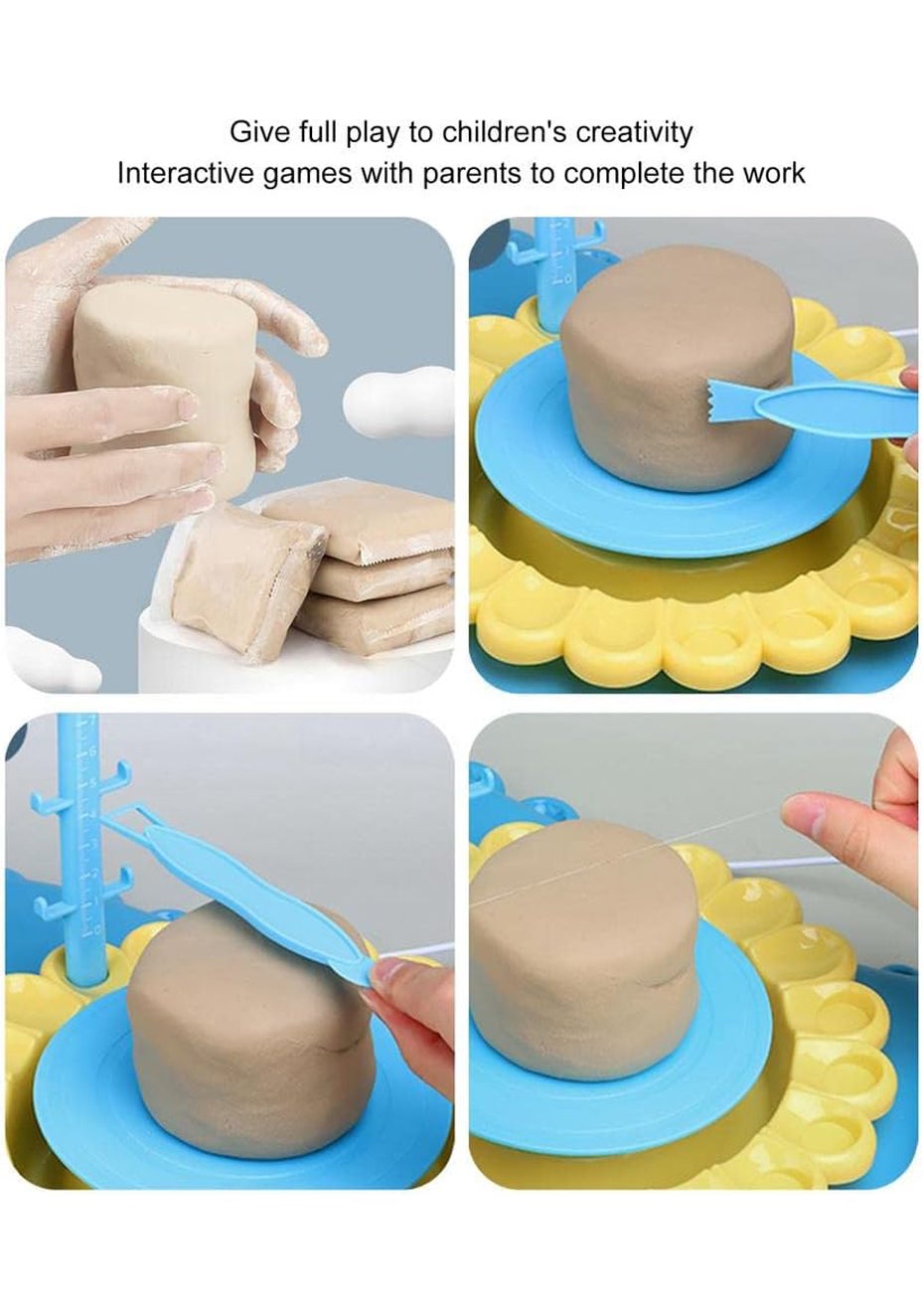 Give full play to children's creativity
Interactive games with parents to complete the work