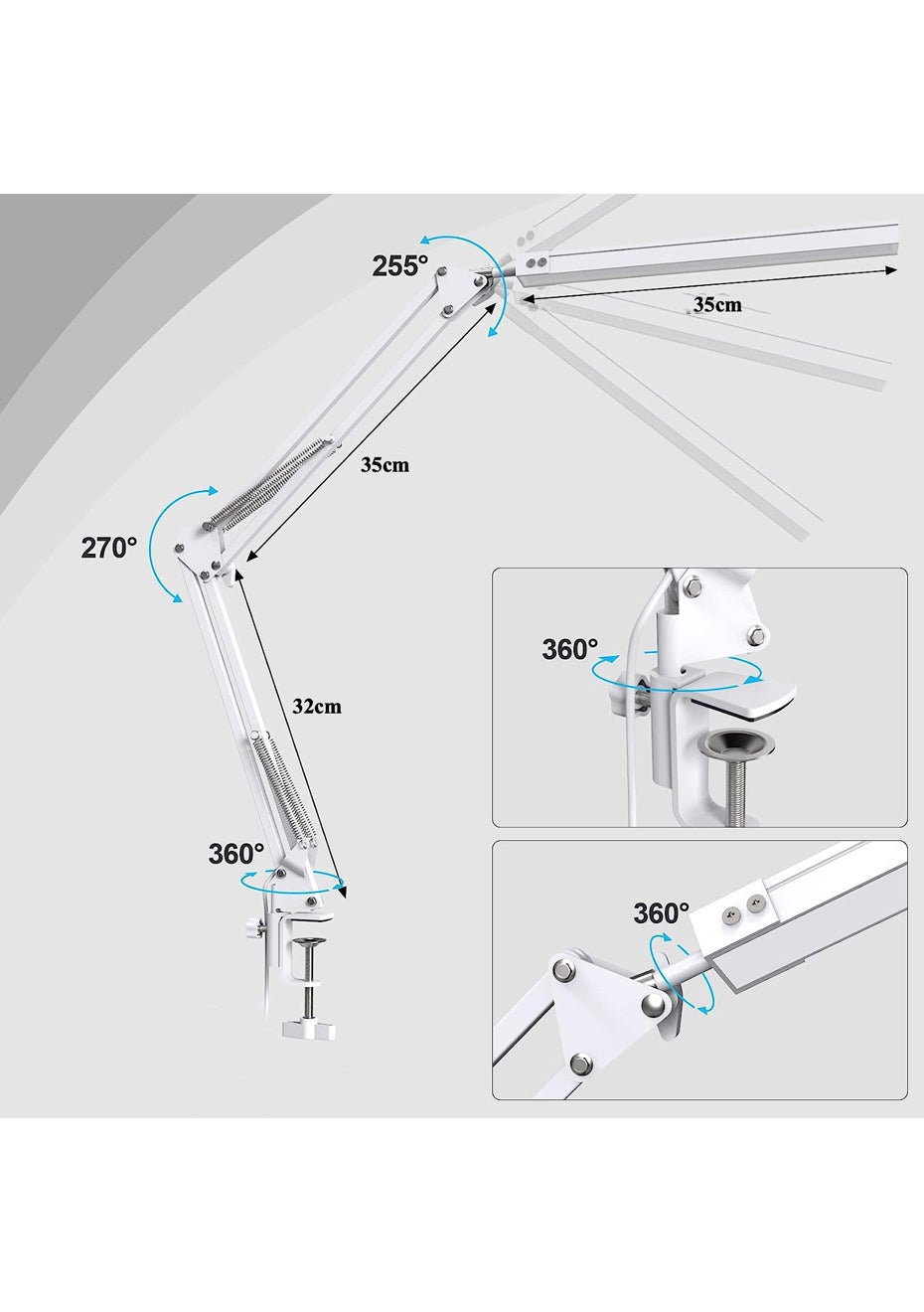 255°
35cm
35cm
270°
32cm
360°
360°
360°