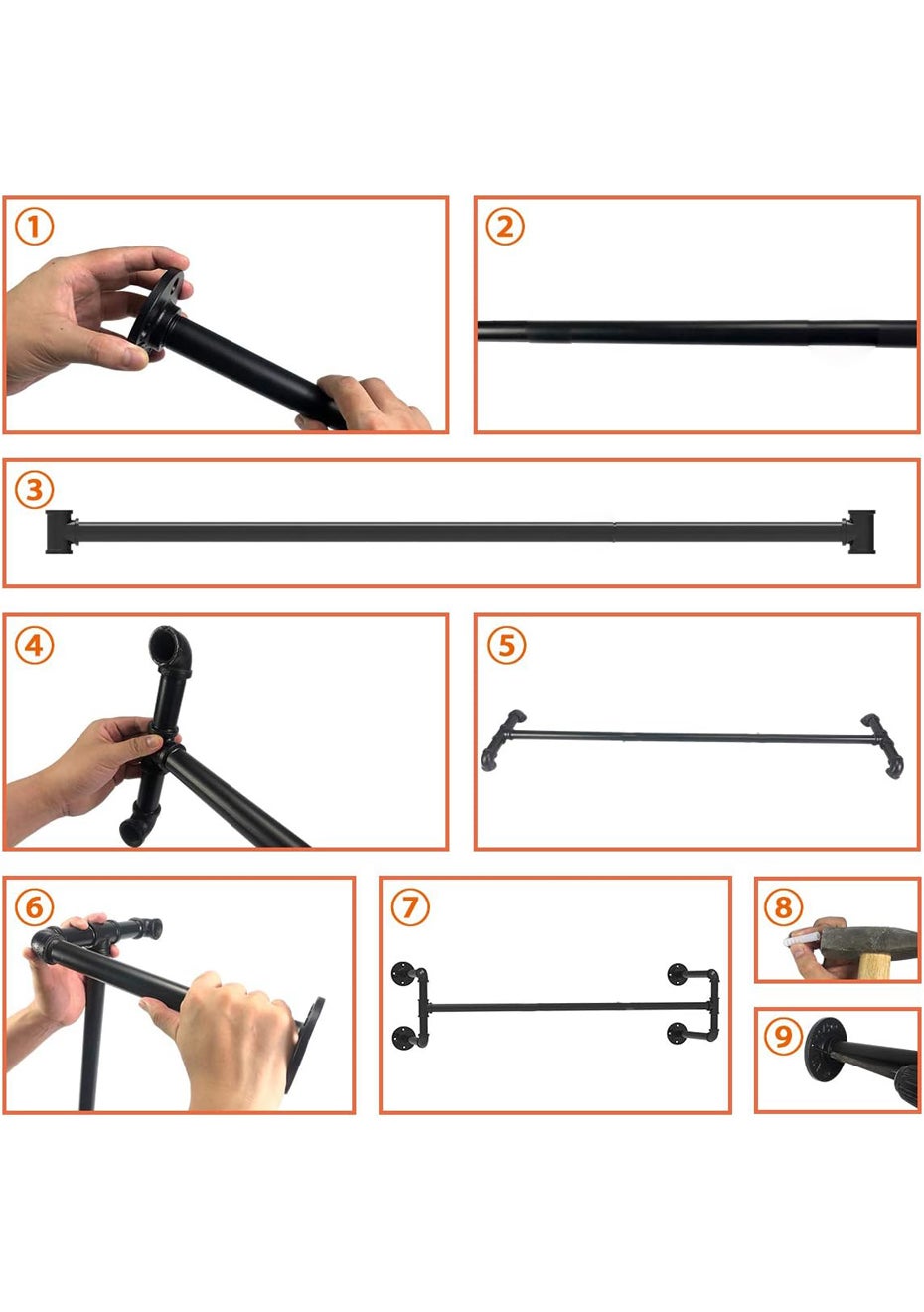 1
2
3
4
5
6
7
8
9