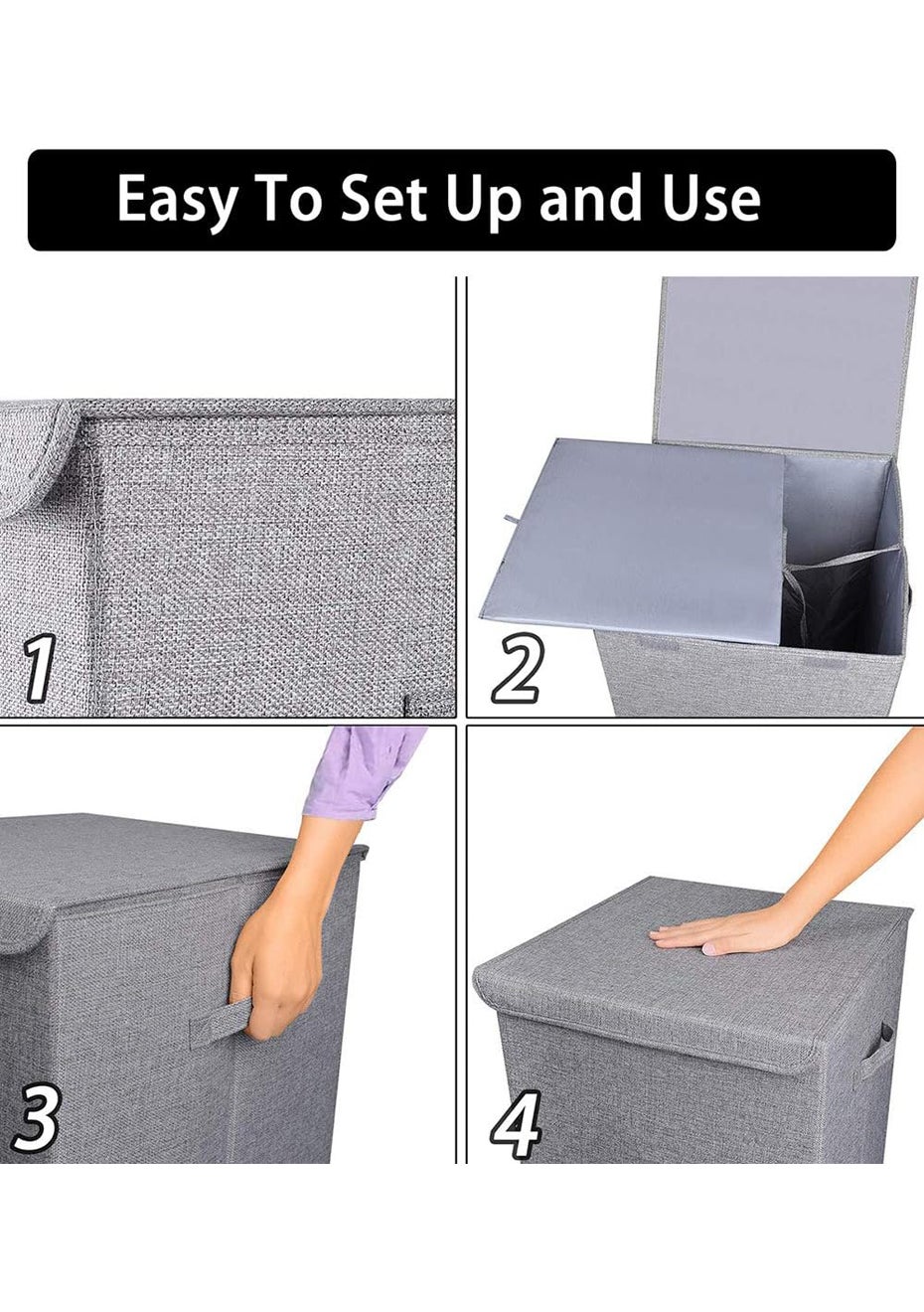 Easy To Set Up and Use

1

2

3

4