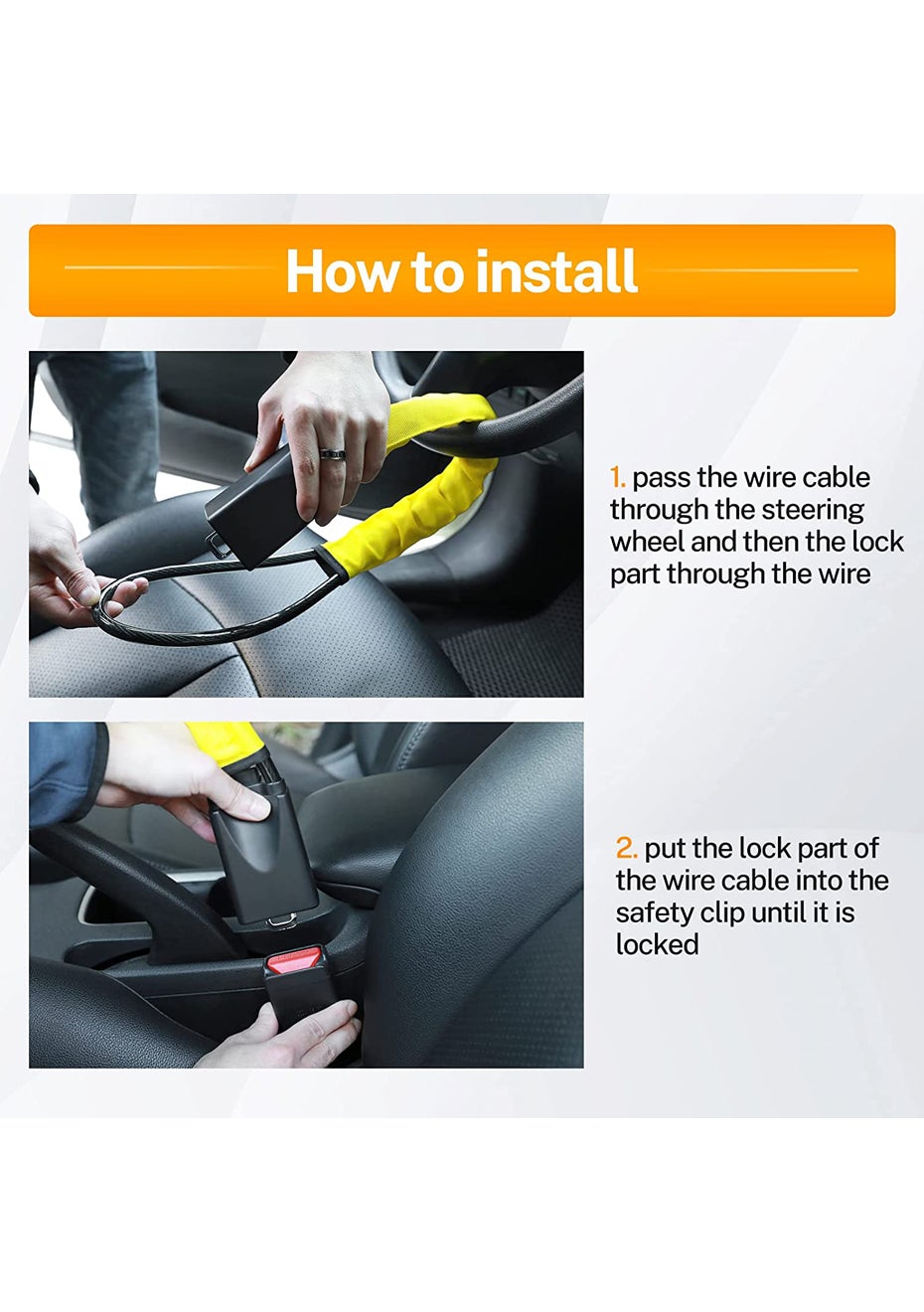 How to install

1. pass the wire cable through the steering wheel and then the lock part through the wire

2. put the lock part of the wire cable into the safety clip until it is locked