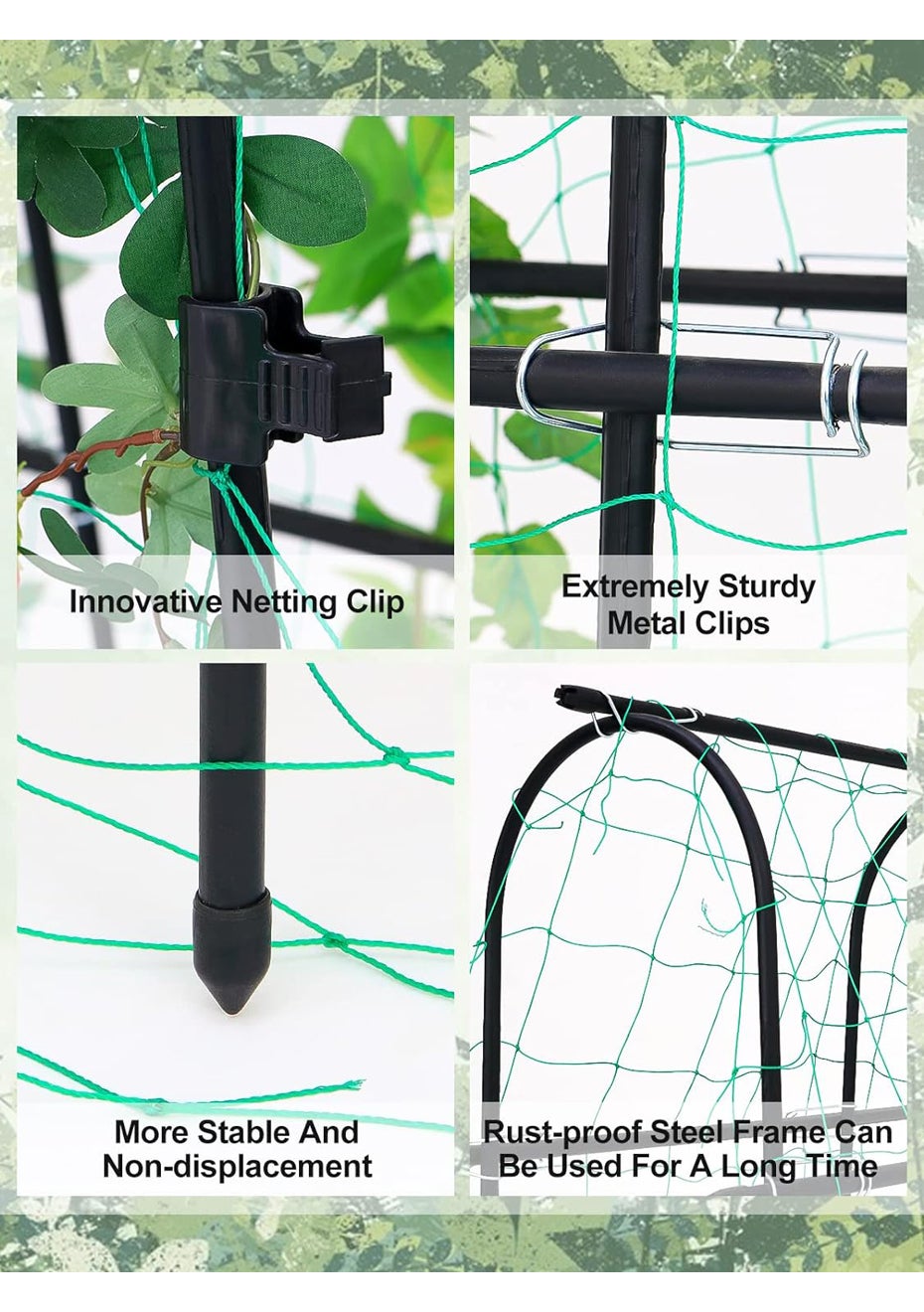 Innovative Netting Clip

Extremely Sturdy Metal Clips

More Stable And Non-displacement

Rust-proof Steel Frame Can Be Used For A Long Time