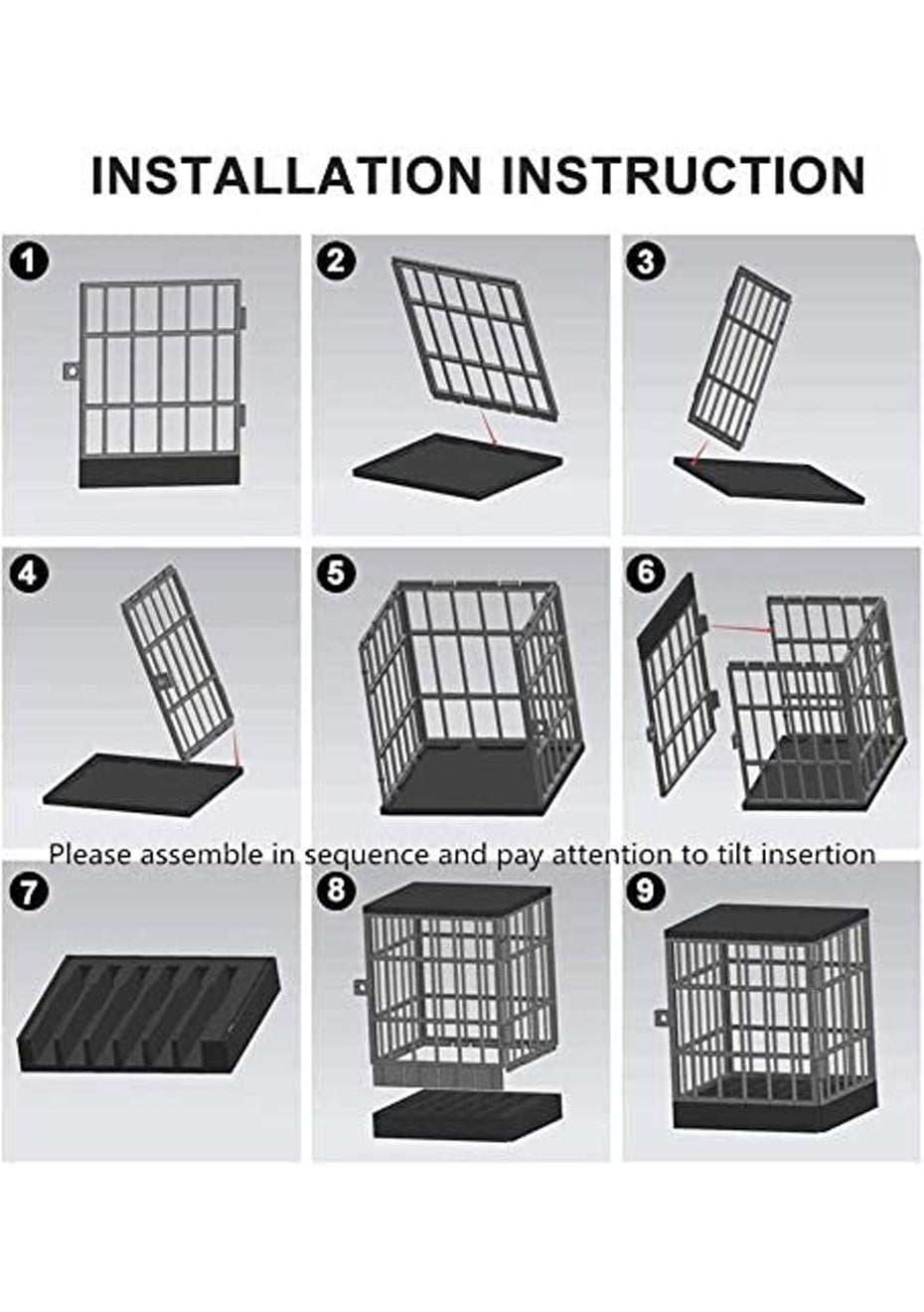 INSTALLATION INSTRUCTION

1

2

3

4

5

6

Please assemble in sequence and pay attention to tilt insertion

7

8

9