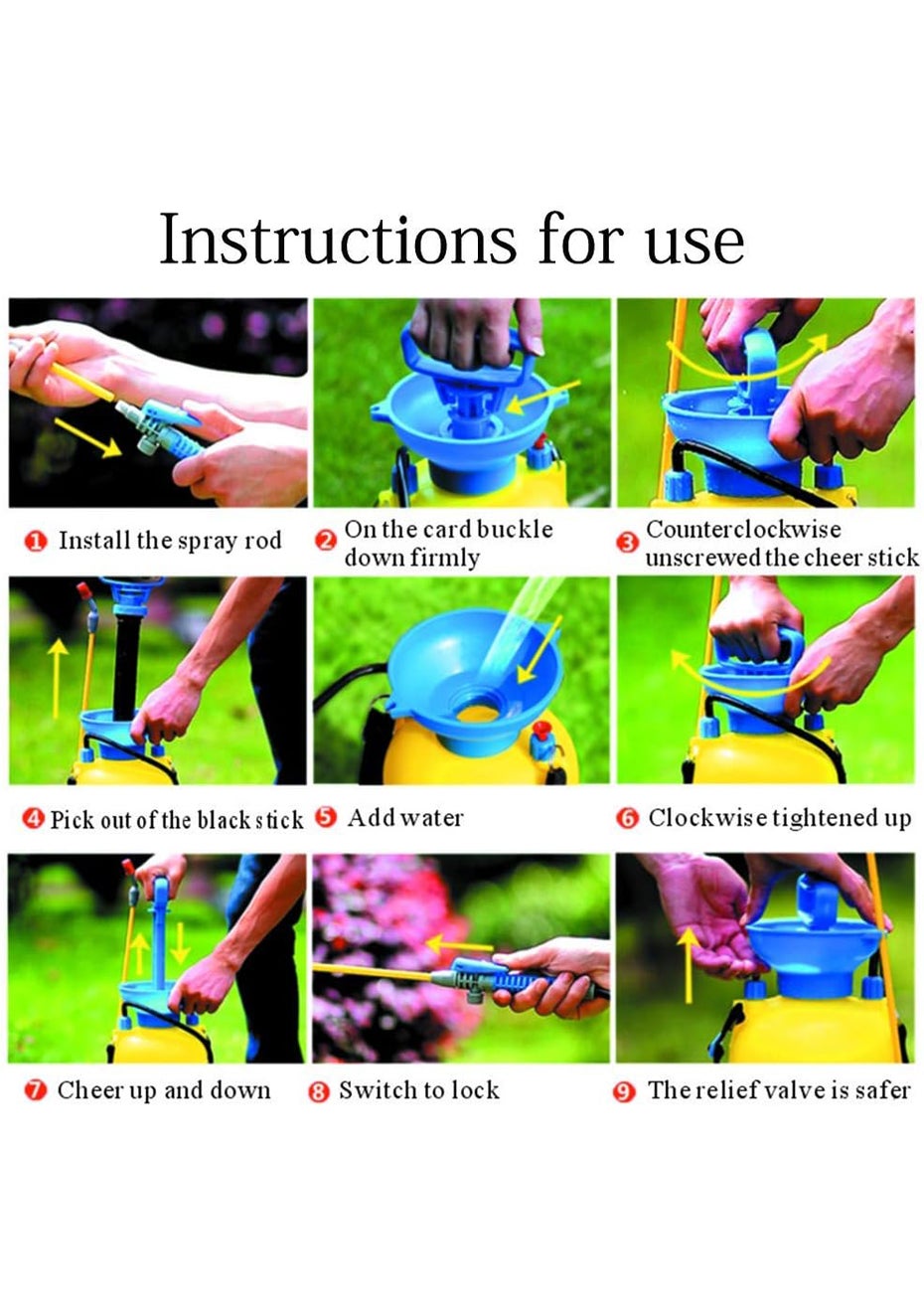 Instructions for use

❶ Install the spray rod

❷ On the card buckle down firmly

❸ Counterclockwise unscrewed the cheer stick

❹ Pick out of the black stick

❺ Add water

❻ Clockwise tightened up

❼ Cheer up and down

❽ Switch to lock

❾ The relief valve is safer