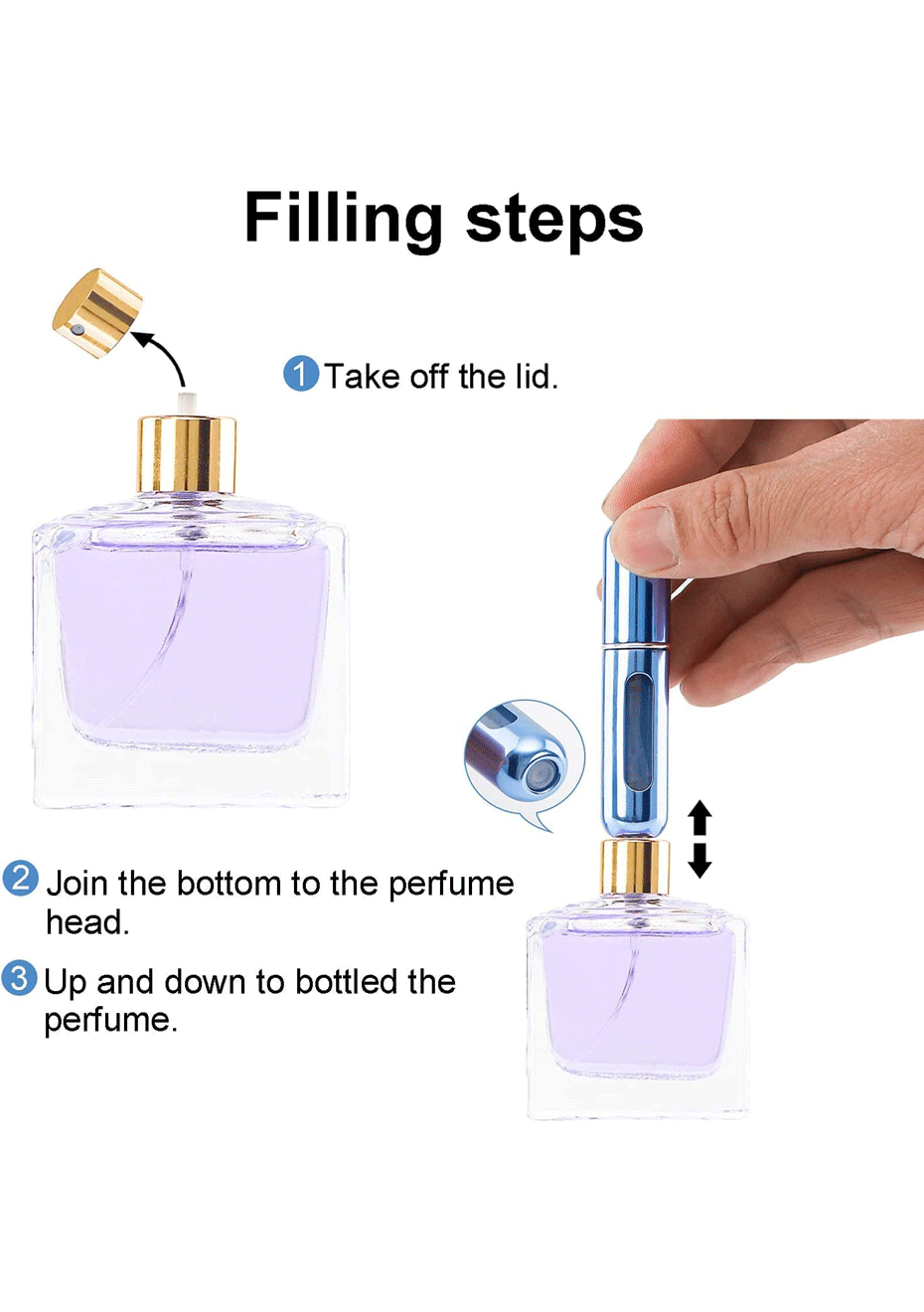 Filling steps

1 Take off the lid.

2 Join the bottom to the perfume head.

3 Up and down to bottled the perfume.