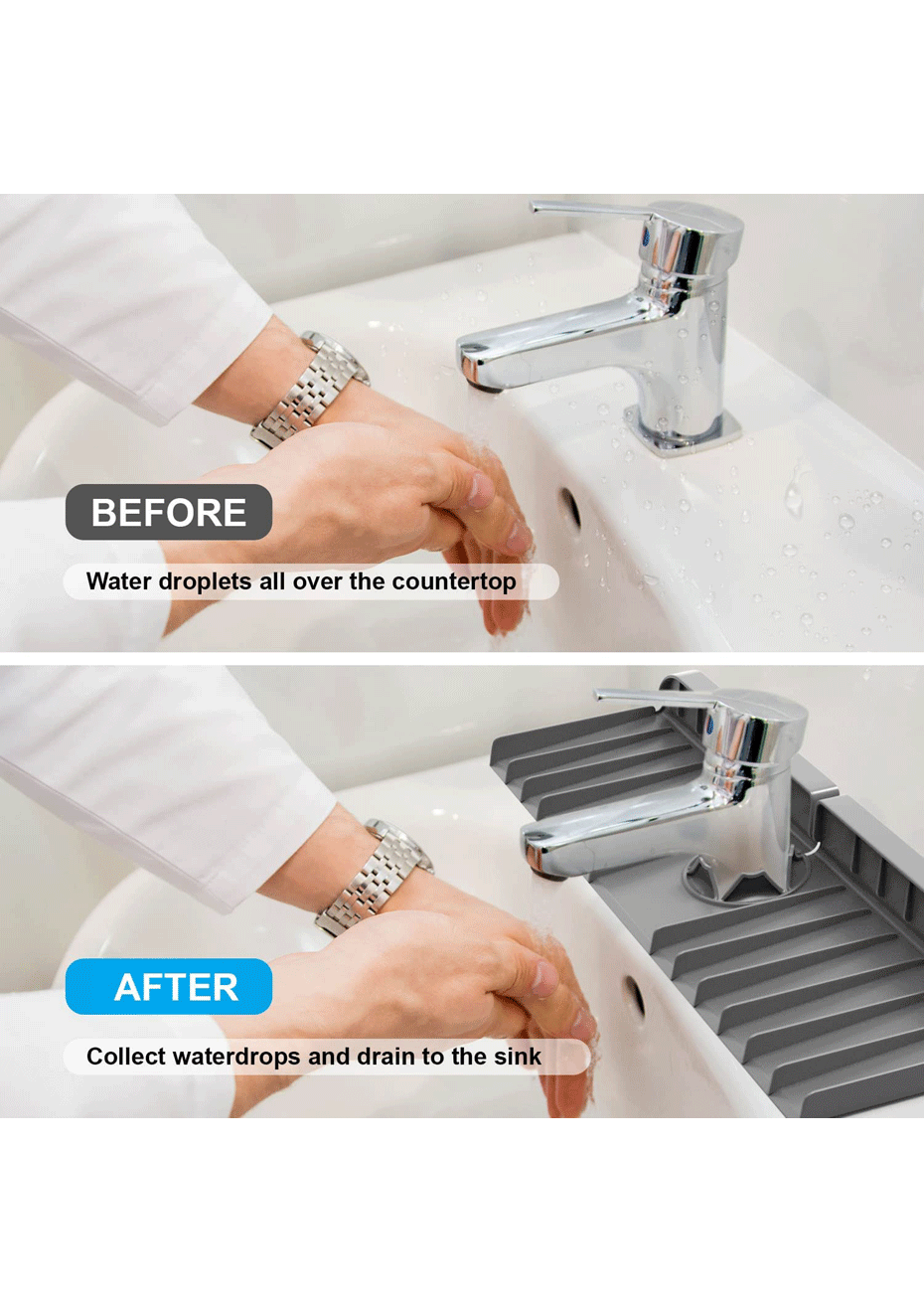 BEFORE

Water droplets all over the countertop

AFTER

Collect waterdrops and drain to the sink