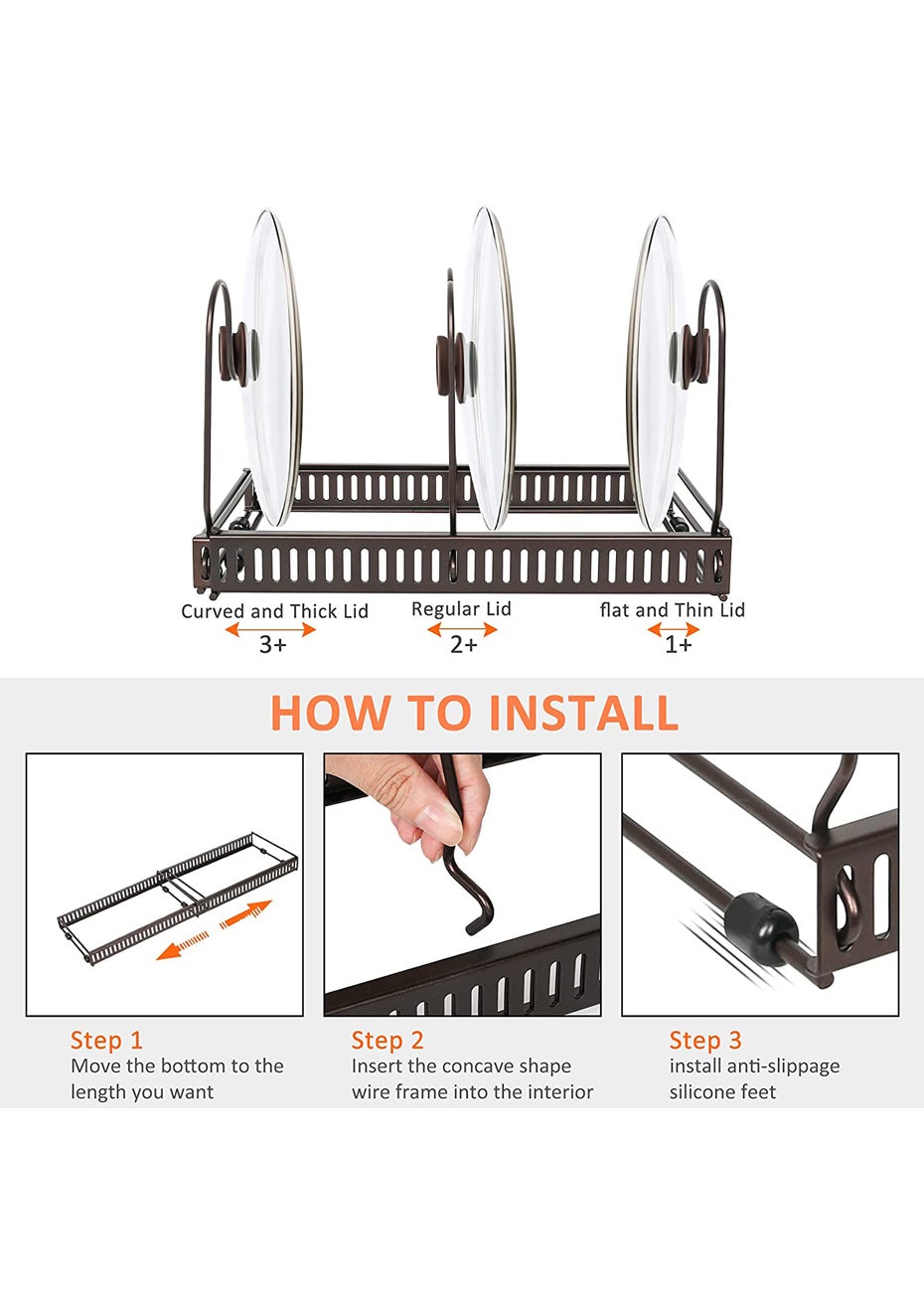 Curved and Thick Lid
3+

Regular Lid
2+

flat and Thin Lid
1+

HOW TO INSTALL

Step 1
Move the bottom to the length you want

Step 2
Insert the concave shape wire frame into the interior

Step 3
install anti-slippage silicone feet