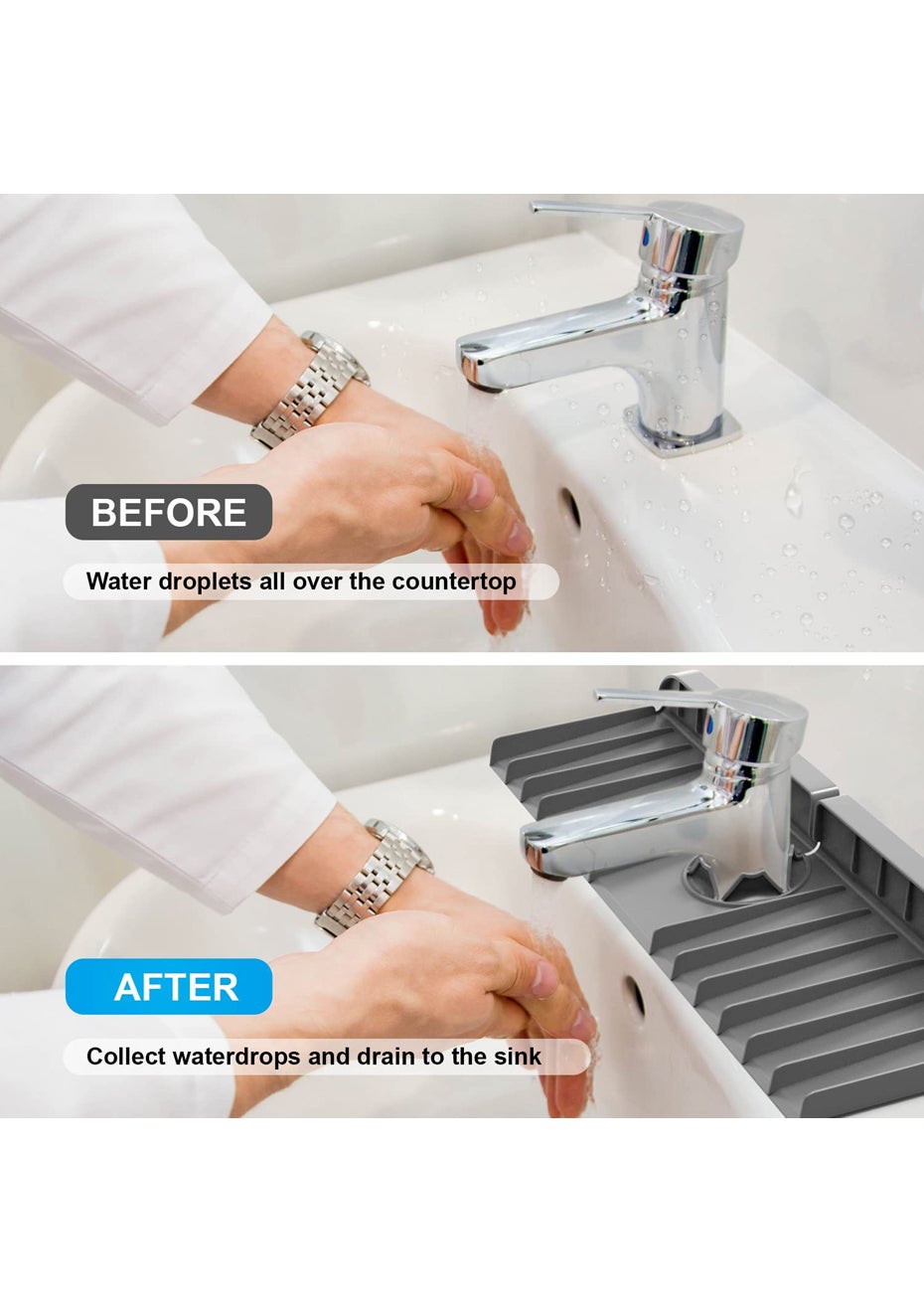 BEFORE

Water droplets all over the countertop

AFTER

Collect waterdrops and drain to the sink