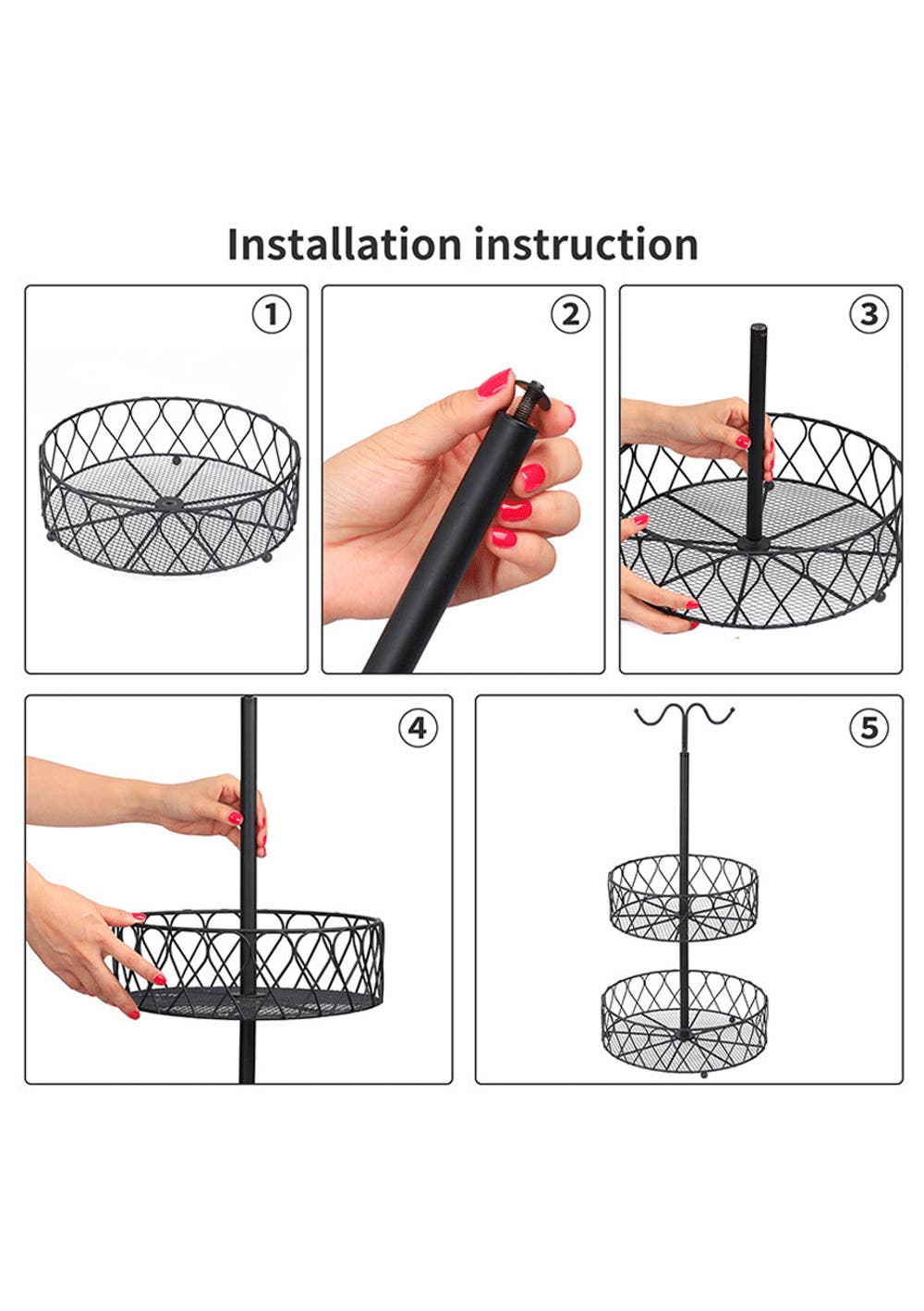 Installation instruction

①

②

③

④

⑤