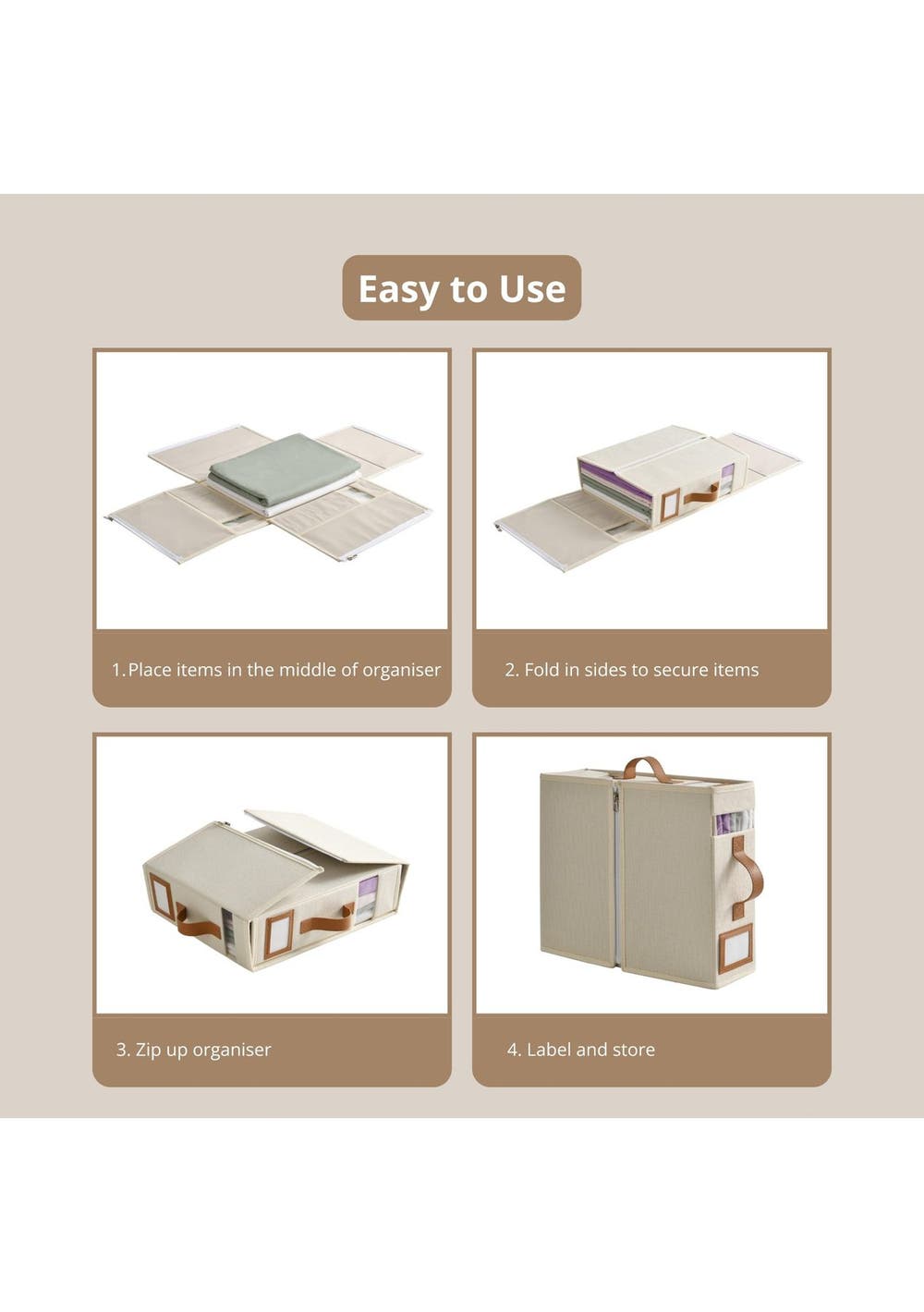 Easy to Use

1. Place items in the middle of organiser

2. Fold in sides to secure items

3. Zip up organiser

4. Label and store