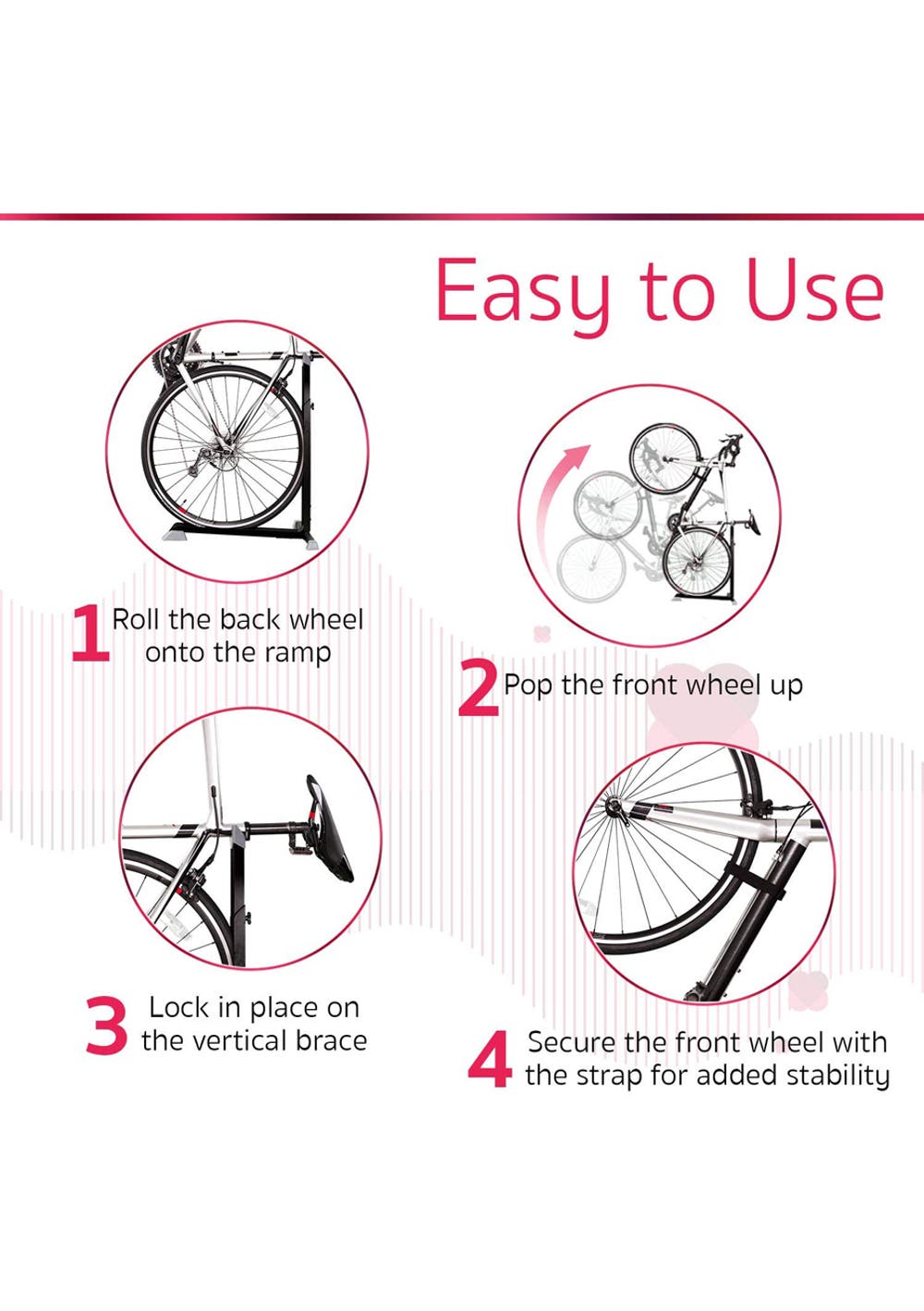 Easy to Use

1 Roll the back wheel onto the ramp

2 Pop the front wheel up

3 Lock in place on the vertical brace

4 Secure the front wheel with the strap for added stability