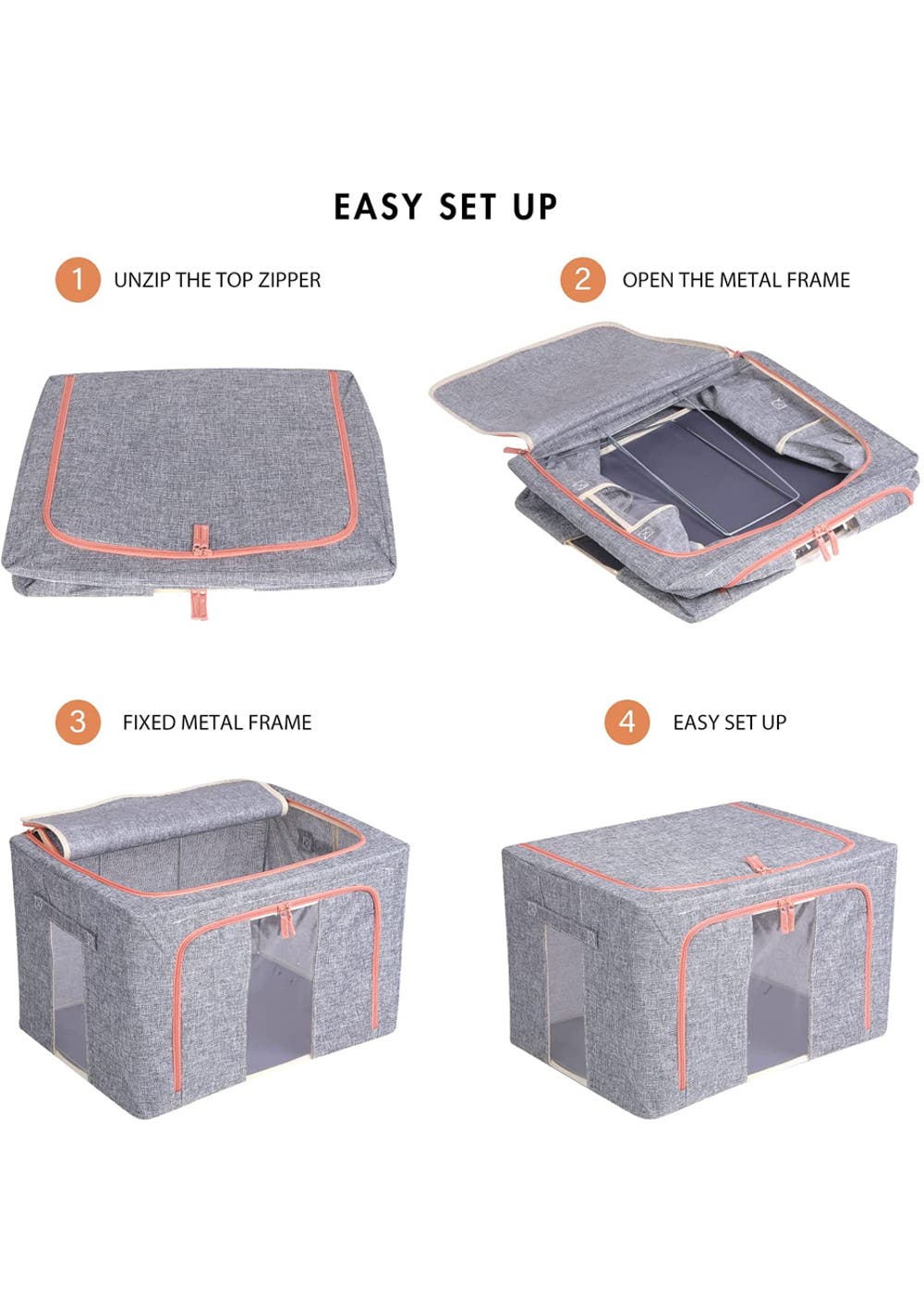 EASY SET UP

1 UNZIP THE TOP ZIPPER

2 OPEN THE METAL FRAME

3 FIXED METAL FRAME

4 EASY SET UP