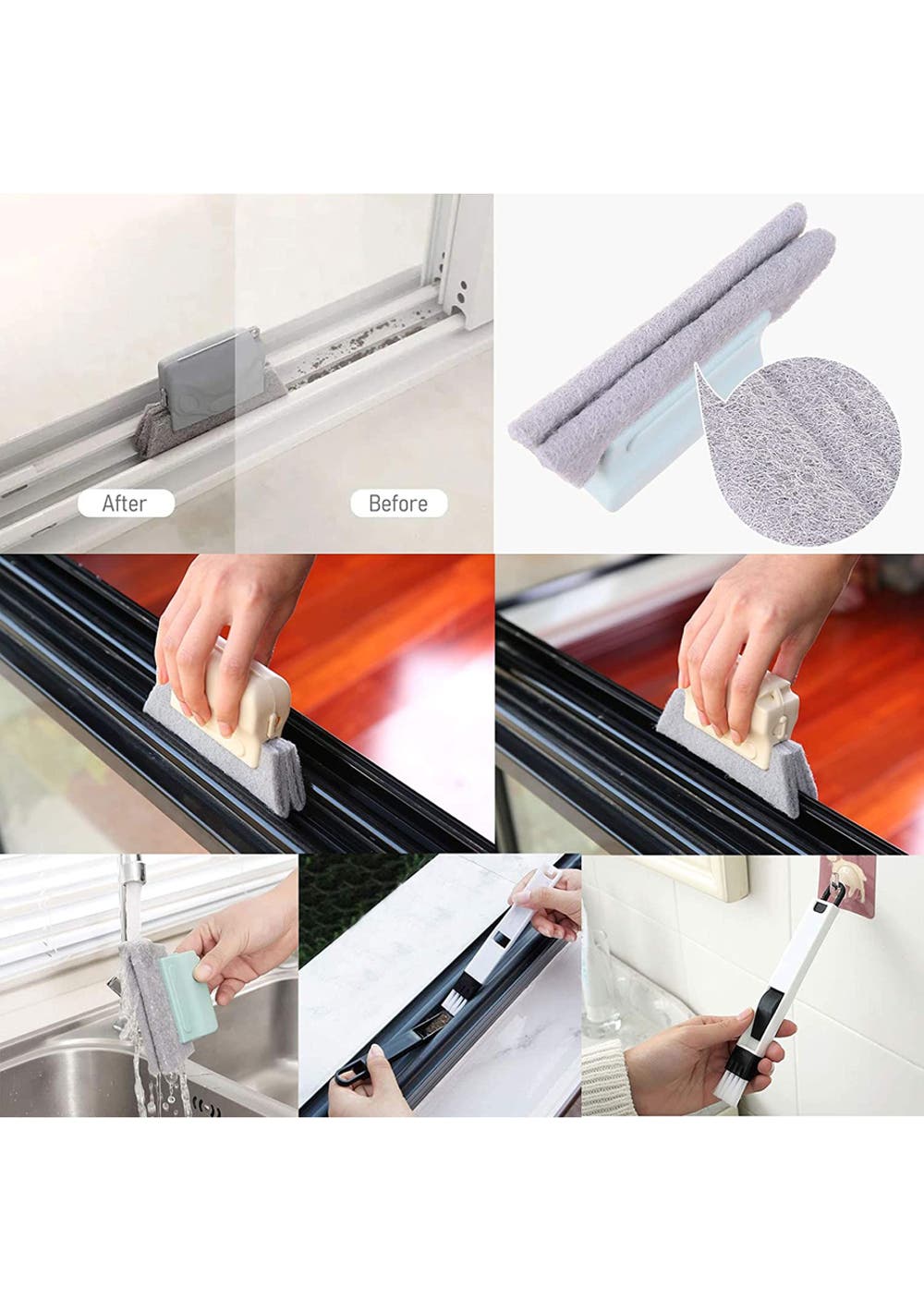 After

Before