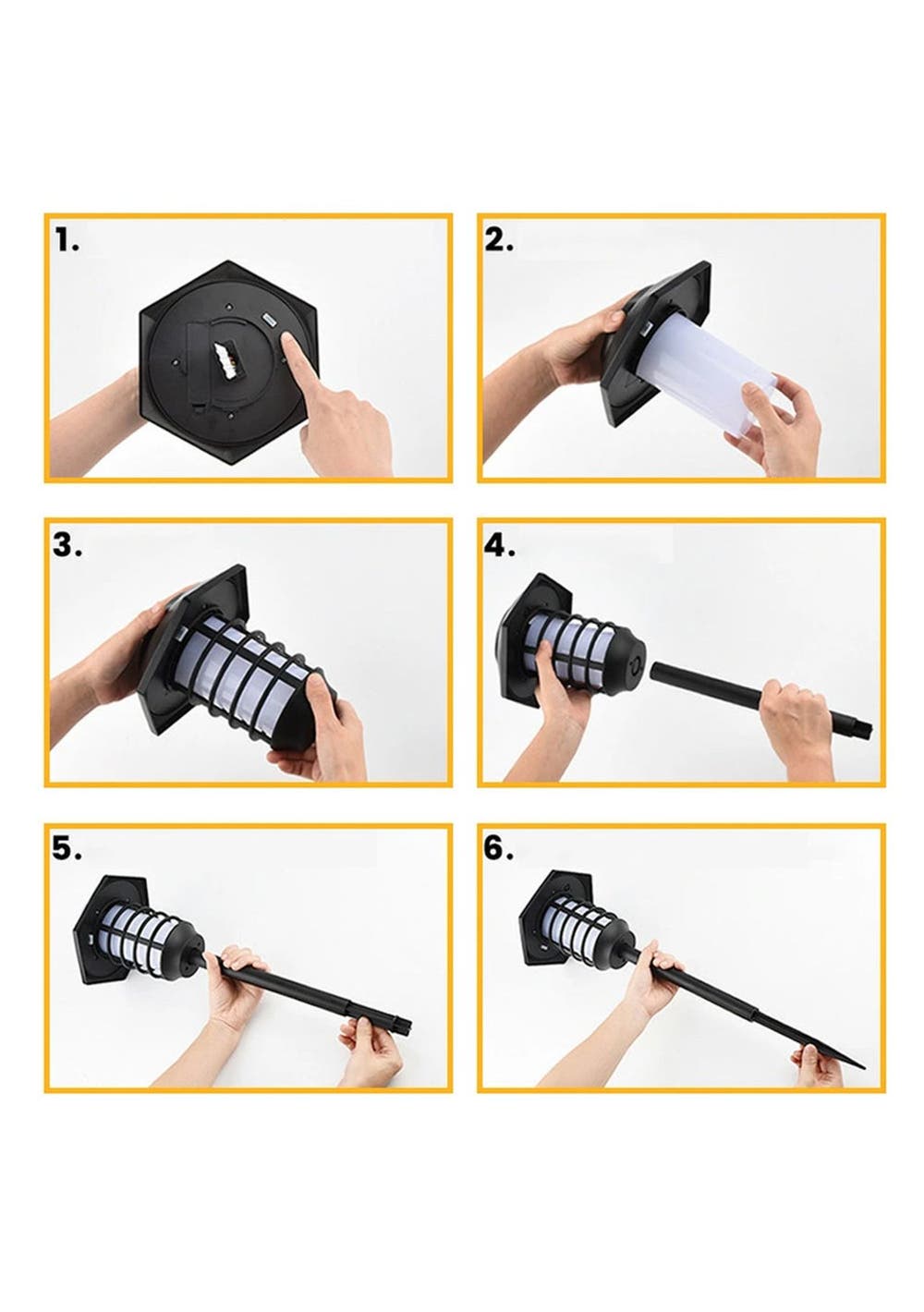 1.

2.

3.

4.

5.

6.