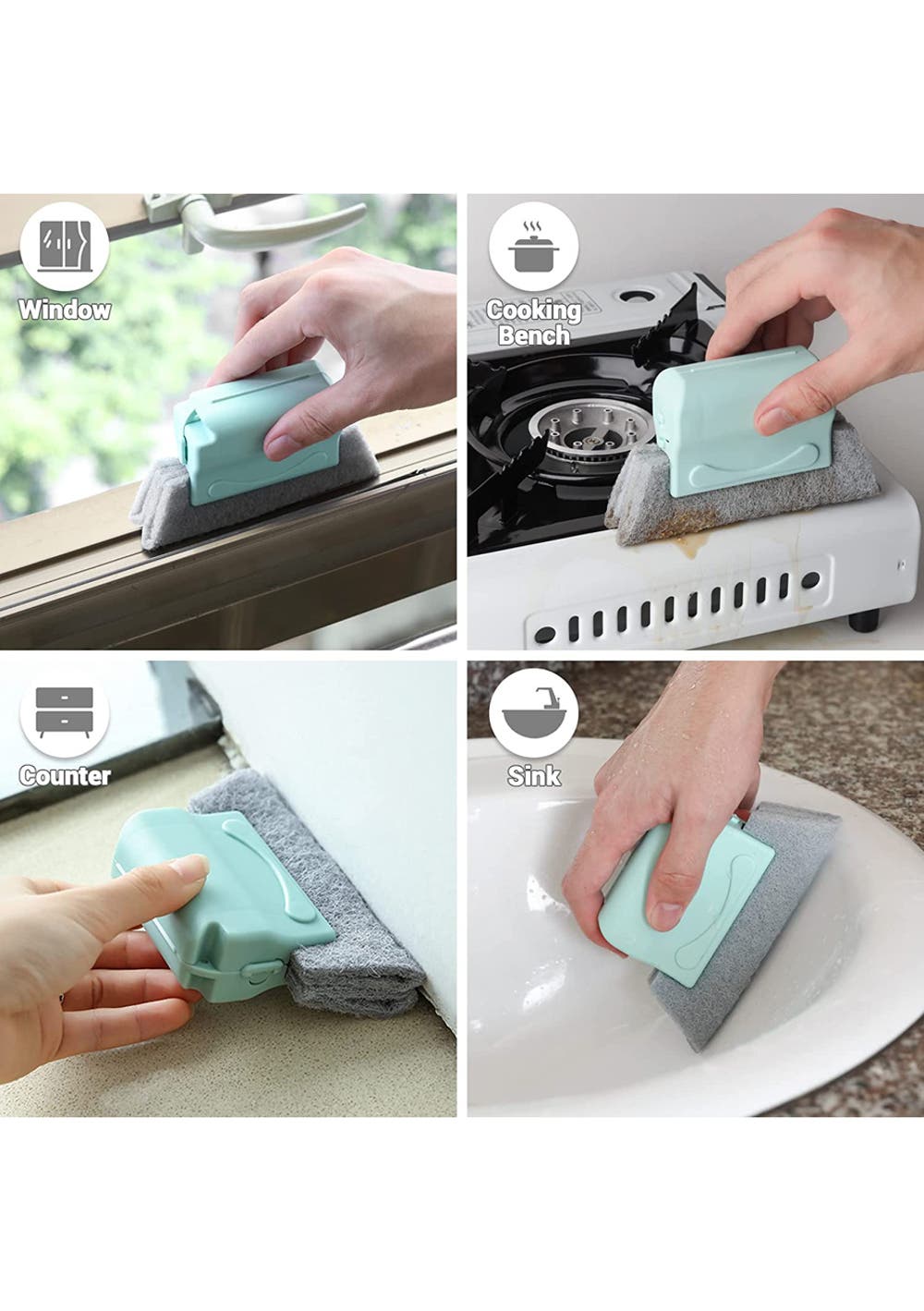 Window

Cooking Bench

Counter

Sink