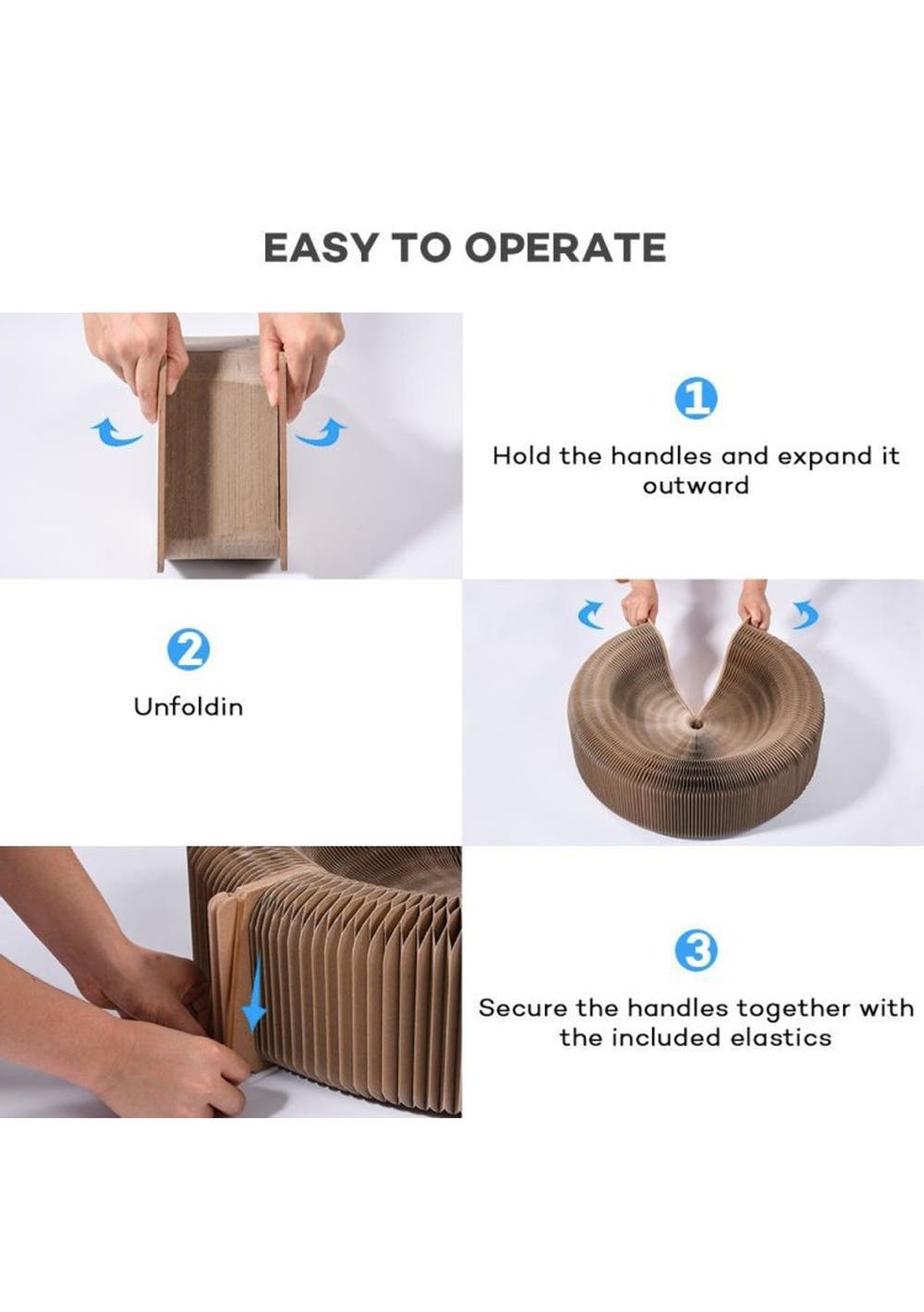 EASY TO OPERATE

1

Hold the handles and expand it outward

2

Unfoldin

3

Secure the handles together with the included elastics