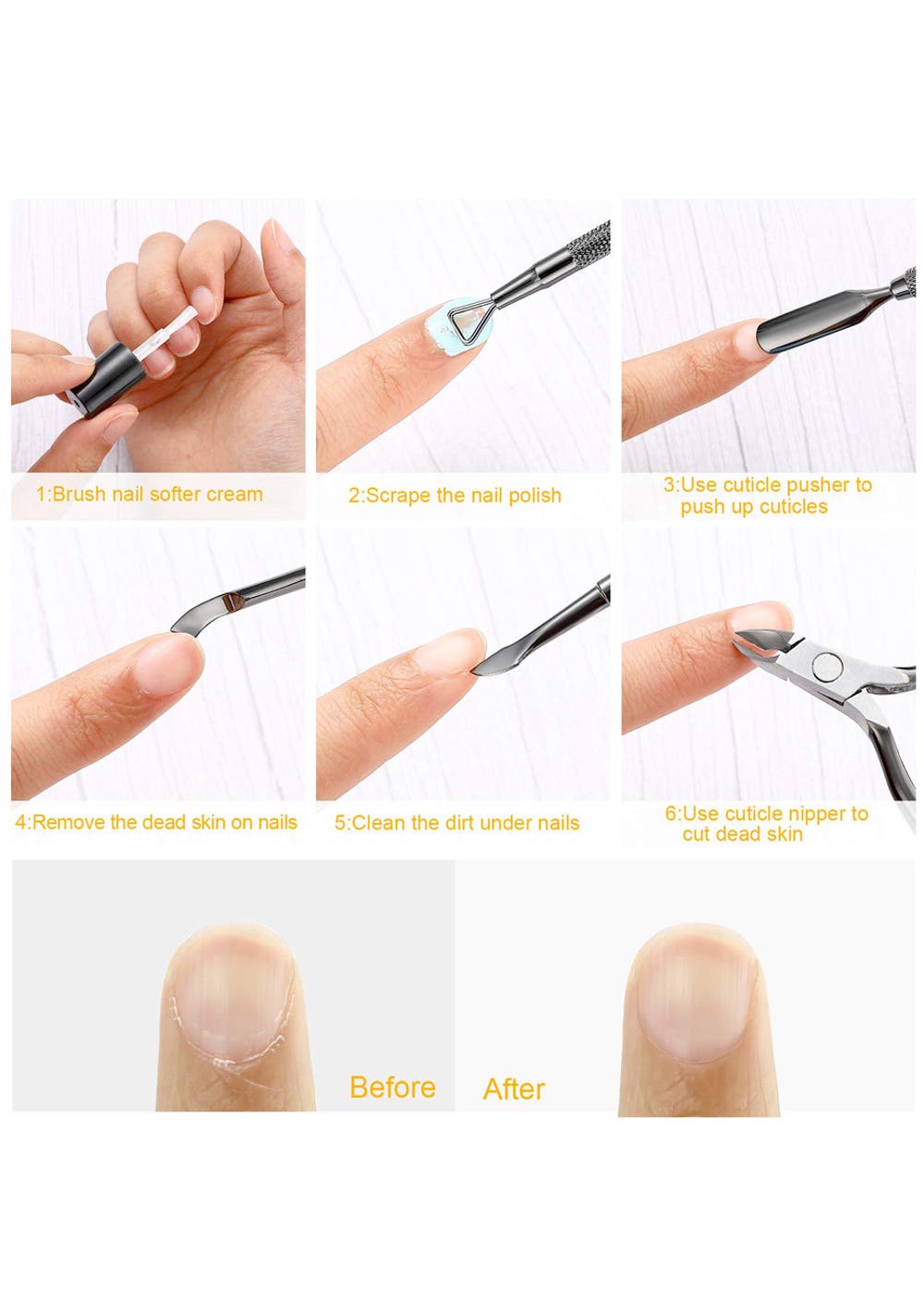 1:Brush nail softer cream

2:Scrape the nail polish

3:Use cuticle pusher to push up cuticles

4:Remove the dead skin on nails

5:Clean the dirt under nails

6:Use cuticle nipper to cut dead skin

Before

After