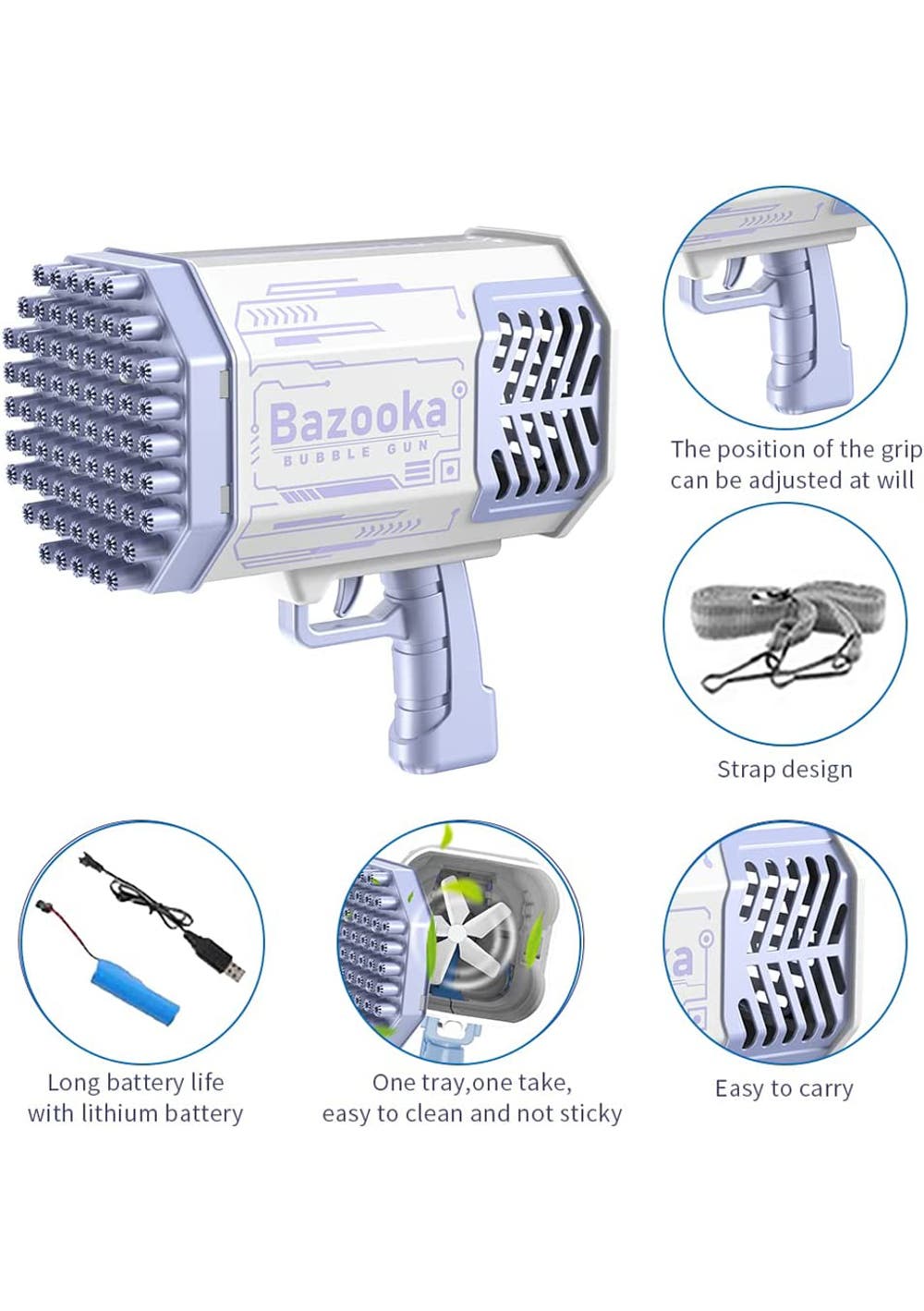 Bazooka
BUBBLE GUN

The position of the grip can be adjusted at will

Strap design

Long battery life with lithium battery

One tray,one take, easy to clean and not sticky

Easy to carry