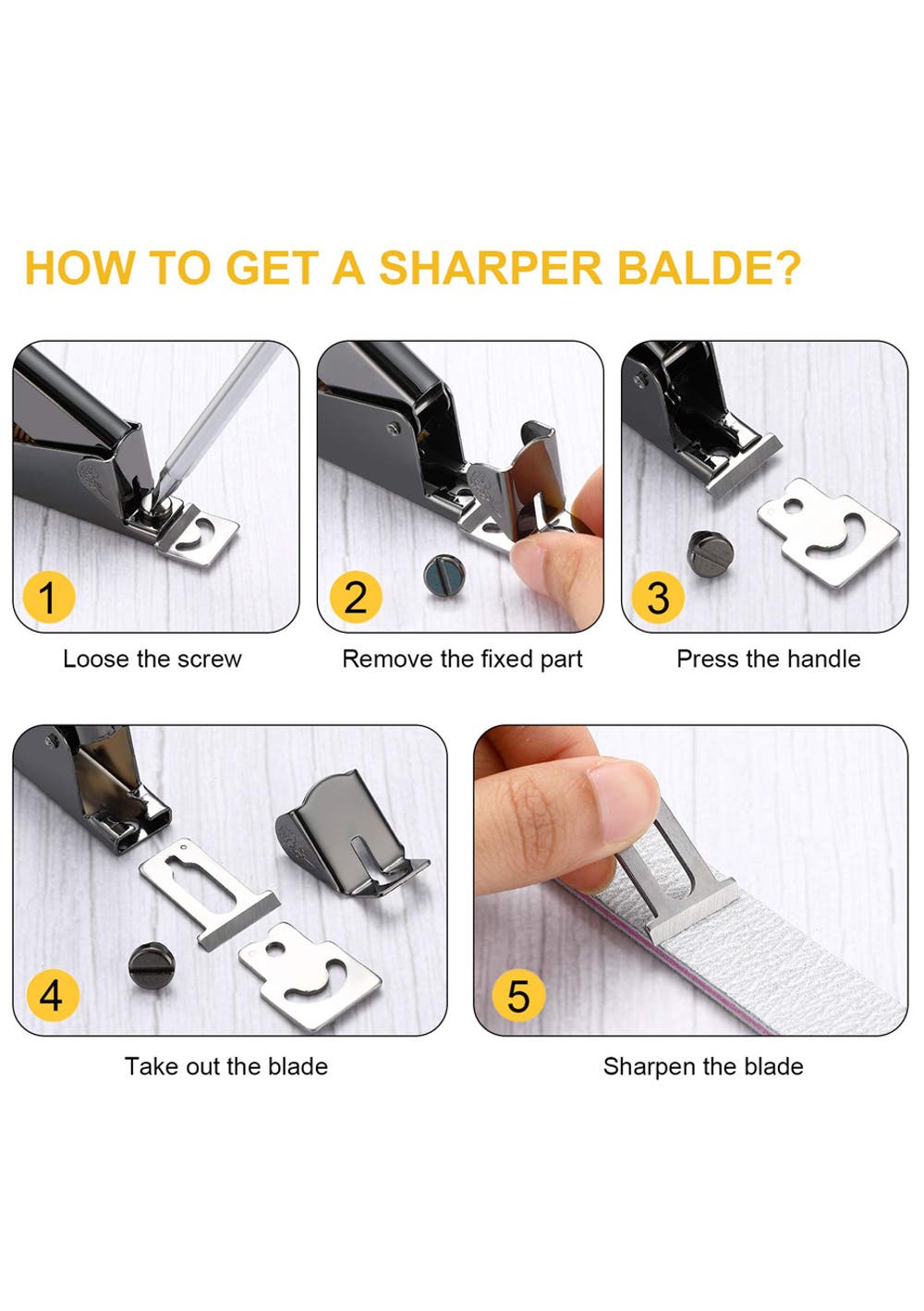 HOW TO GET A SHARPER BALDE?

1

Loose the screw

2

Remove the fixed part

3

Press the handle

4

Take out the blade

5

Sharpen the blade