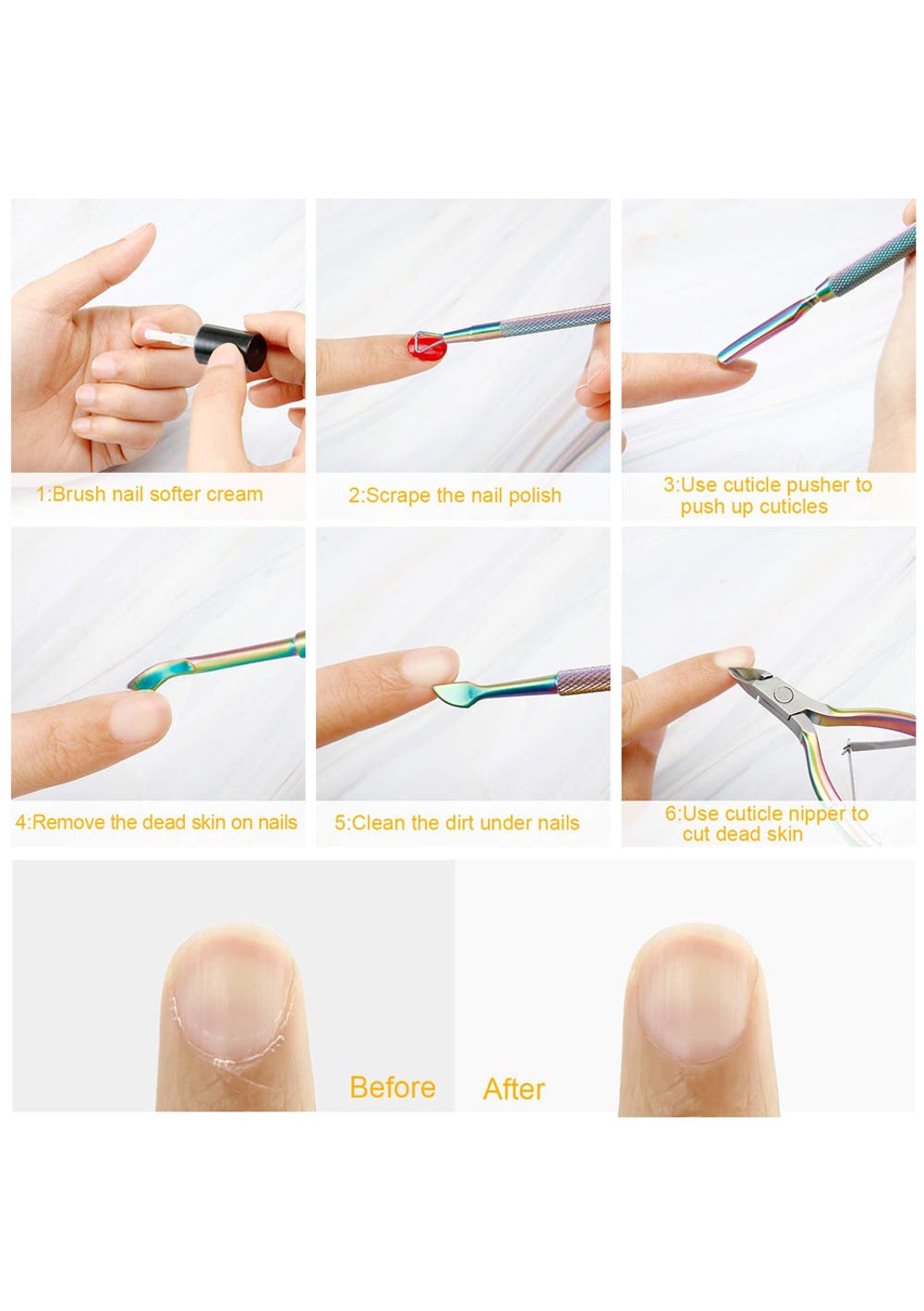 1:Brush nail softer cream

2:Scrape the nail polish

3:Use cuticle pusher to push up cuticles

4:Remove the dead skin on nails

5:Clean the dirt under nails

6:Use cuticle nipper to cut dead skin

Before

After