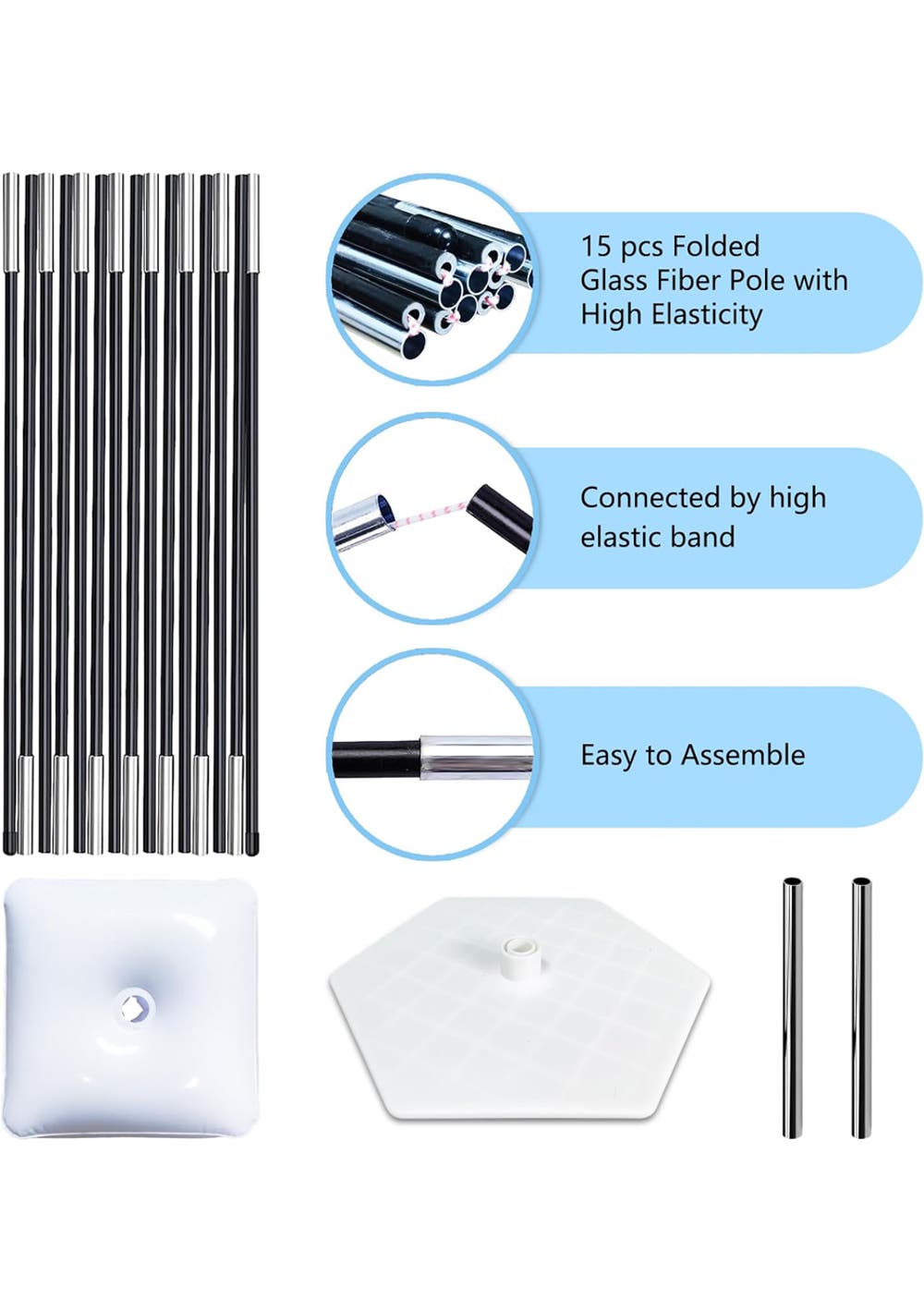 15 pcs Folded Glass Fiber Pole with High Elasticity

Connected by high elastic band

Easy to Assemble