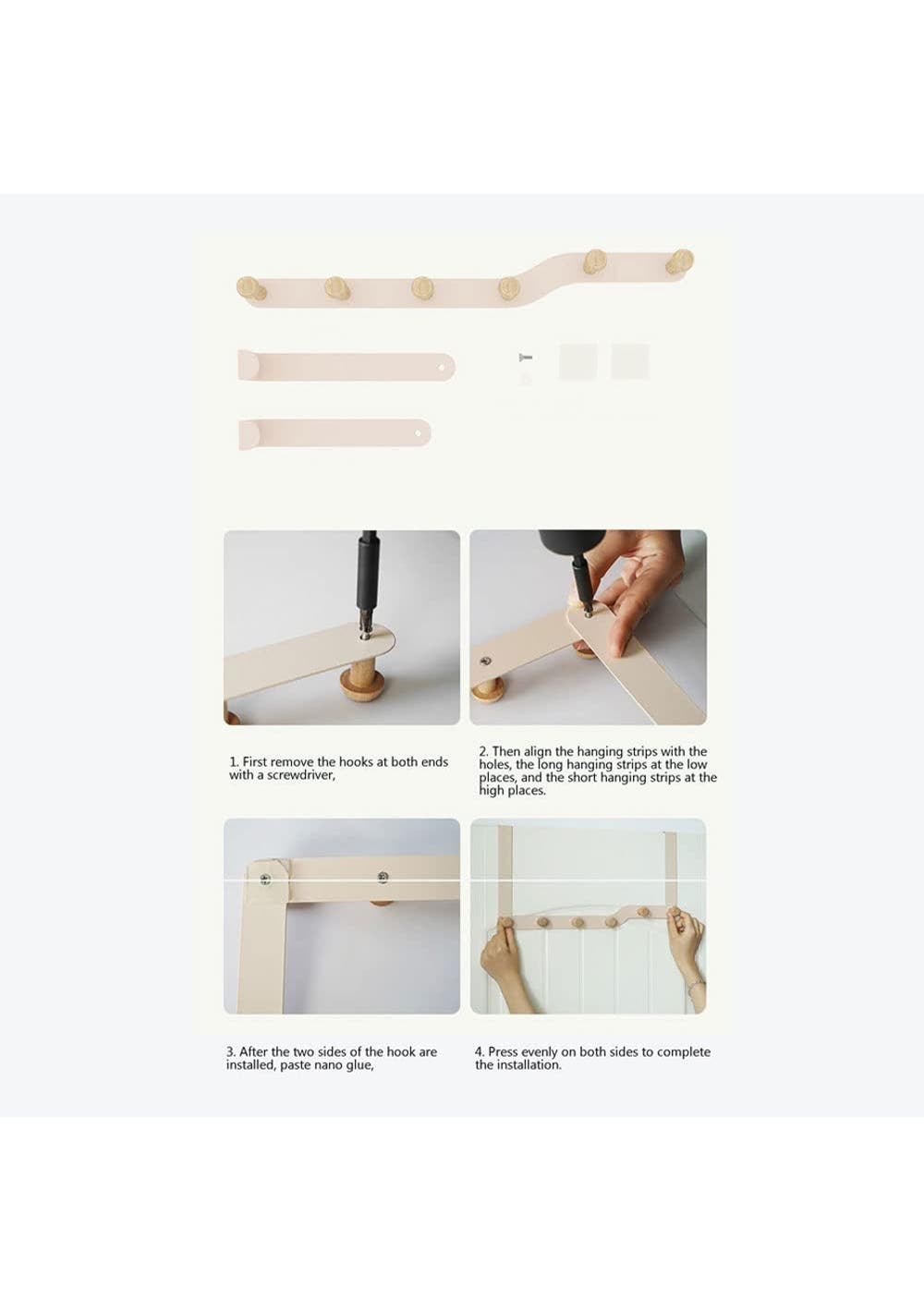 1. First remove the hooks at both ends with a screwdriver,

2. Then align the hanging strips with the holes, the long hanging strips at the low places, and the short hanging strips at the high places.

3. After the two sides of the hook are installed, paste nano glue,

4. Press evenly on both sides to complete the installation.