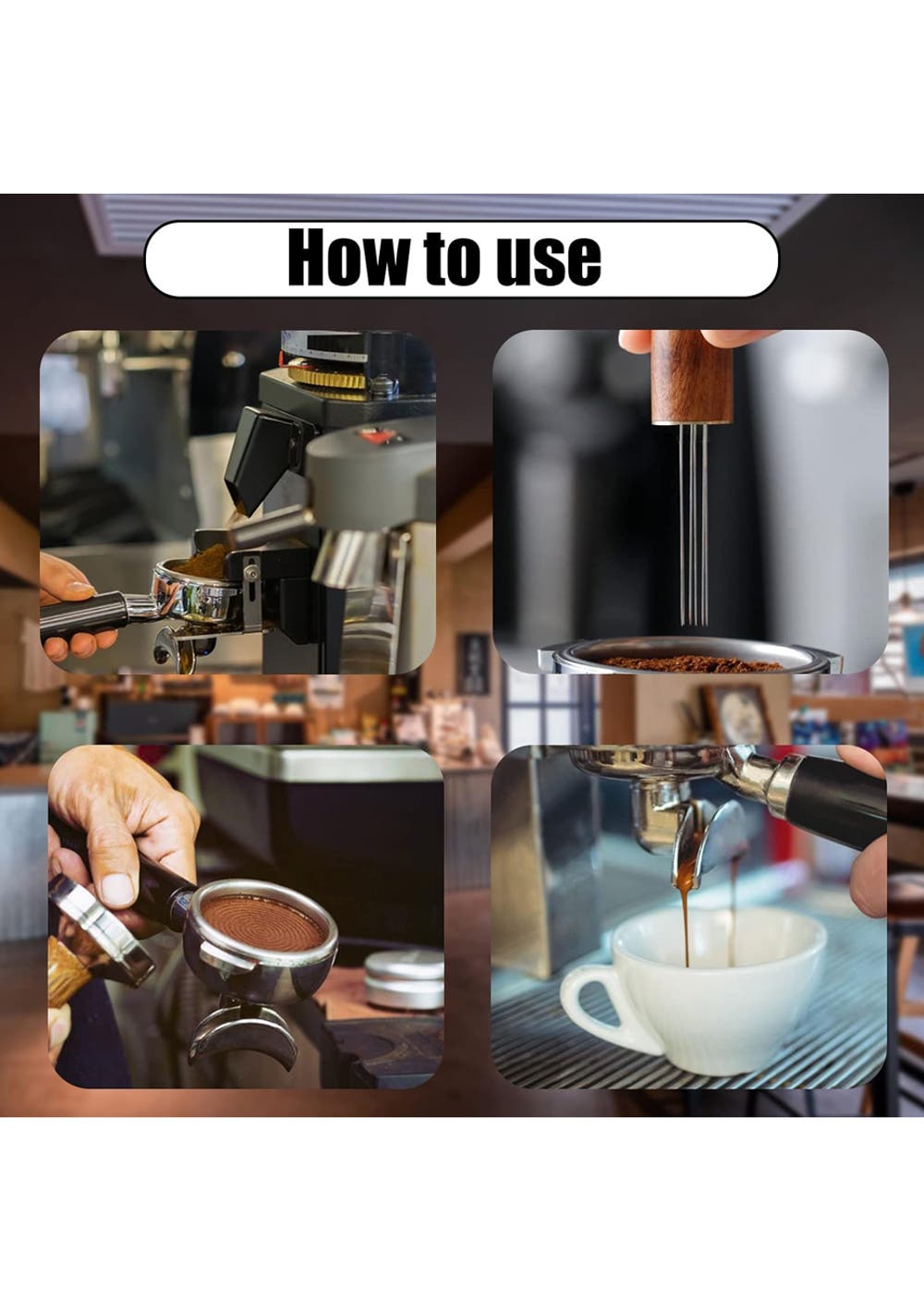 How to use