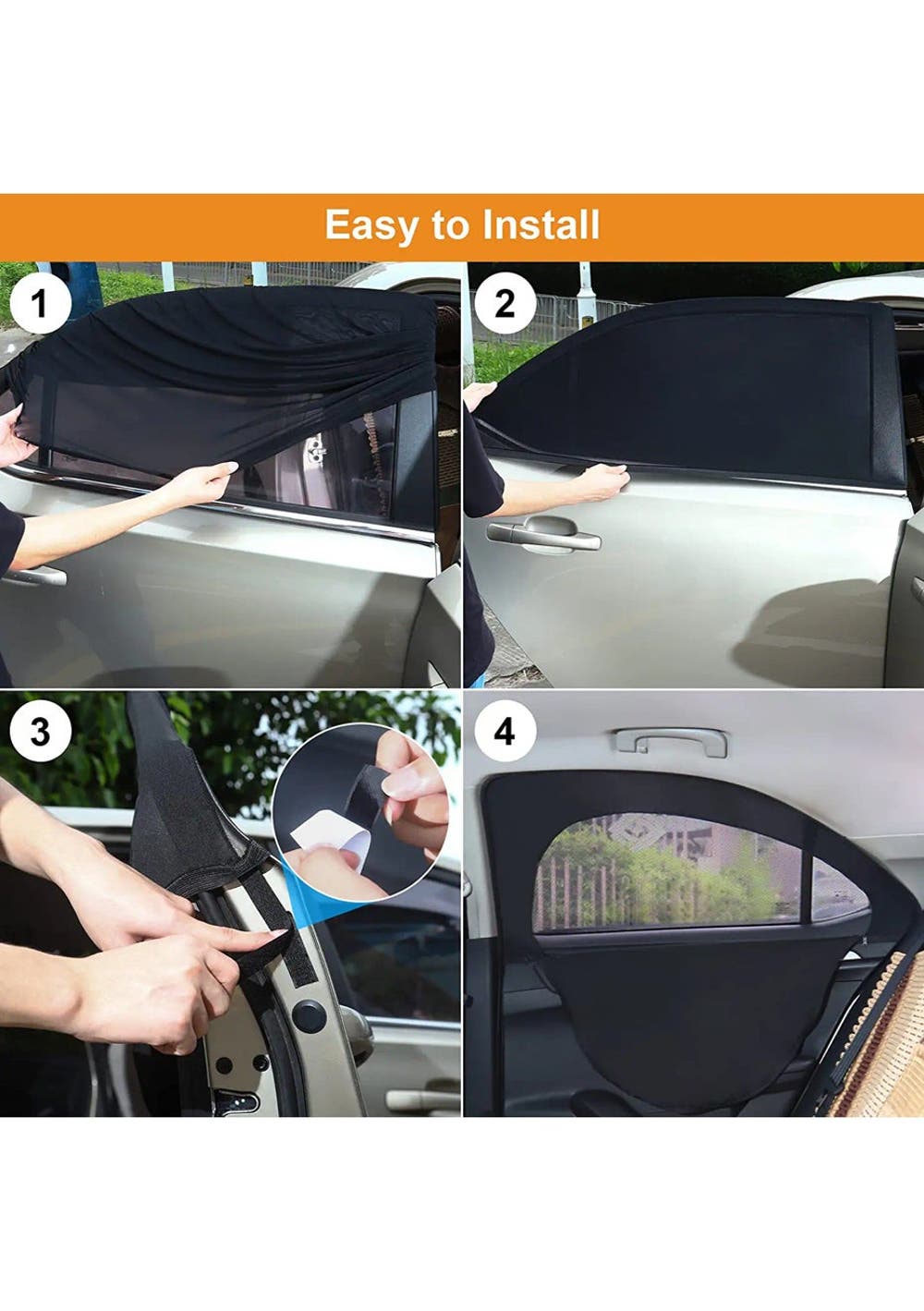 Easy to Install

1

2

3

4